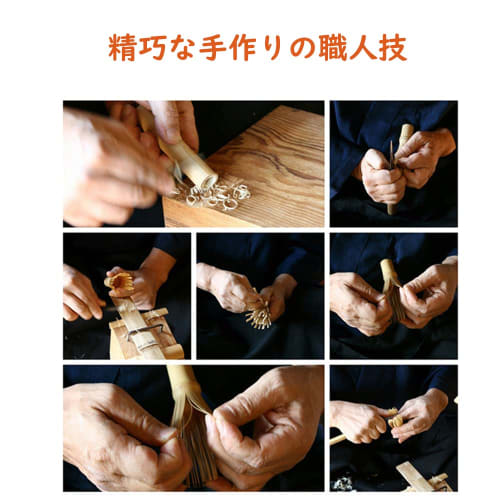 精巧な手作りの職人技