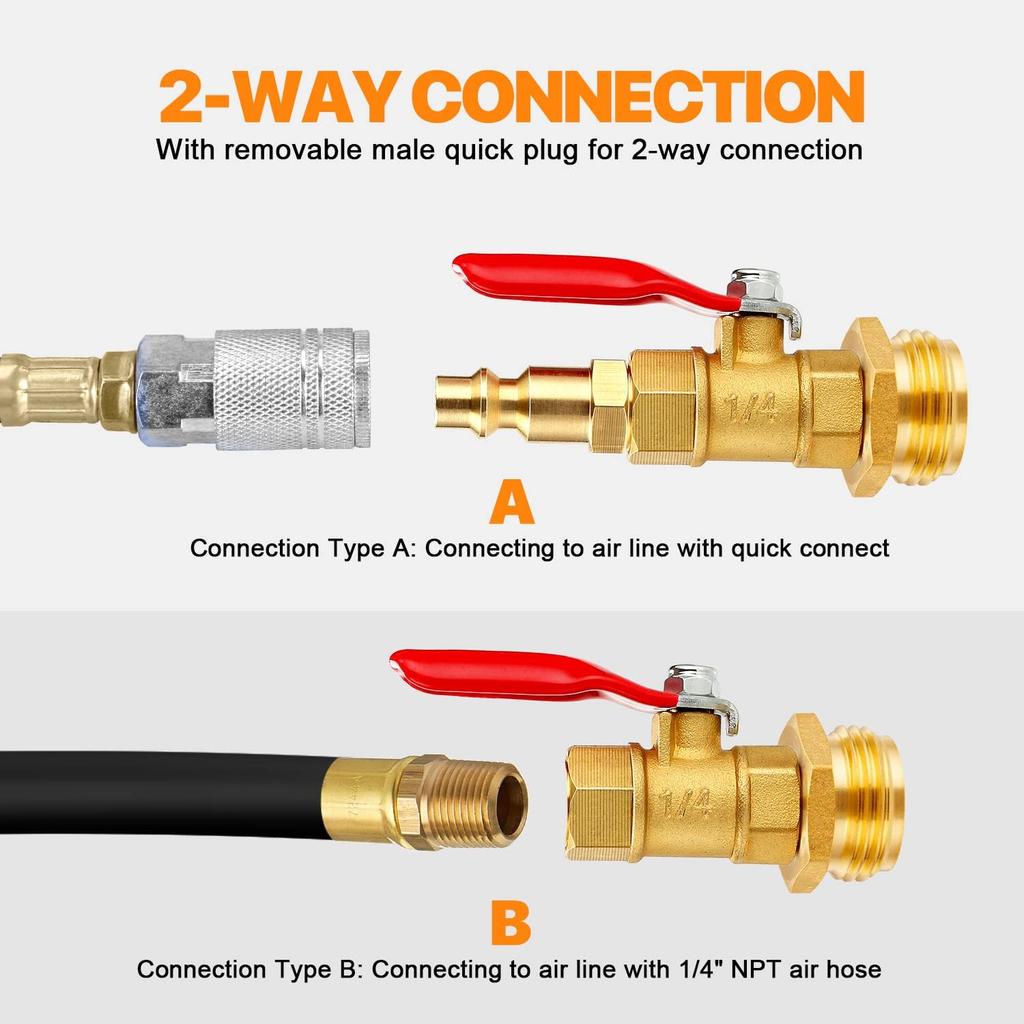 2-WAY CONNECTION
With removable male quick plug for 2-way connection

1/4

A
Connection Type A: Connecting to air line with quick connect

1/4

B
Connection Type B: Connecting to air line with 1/4" NPT air hose