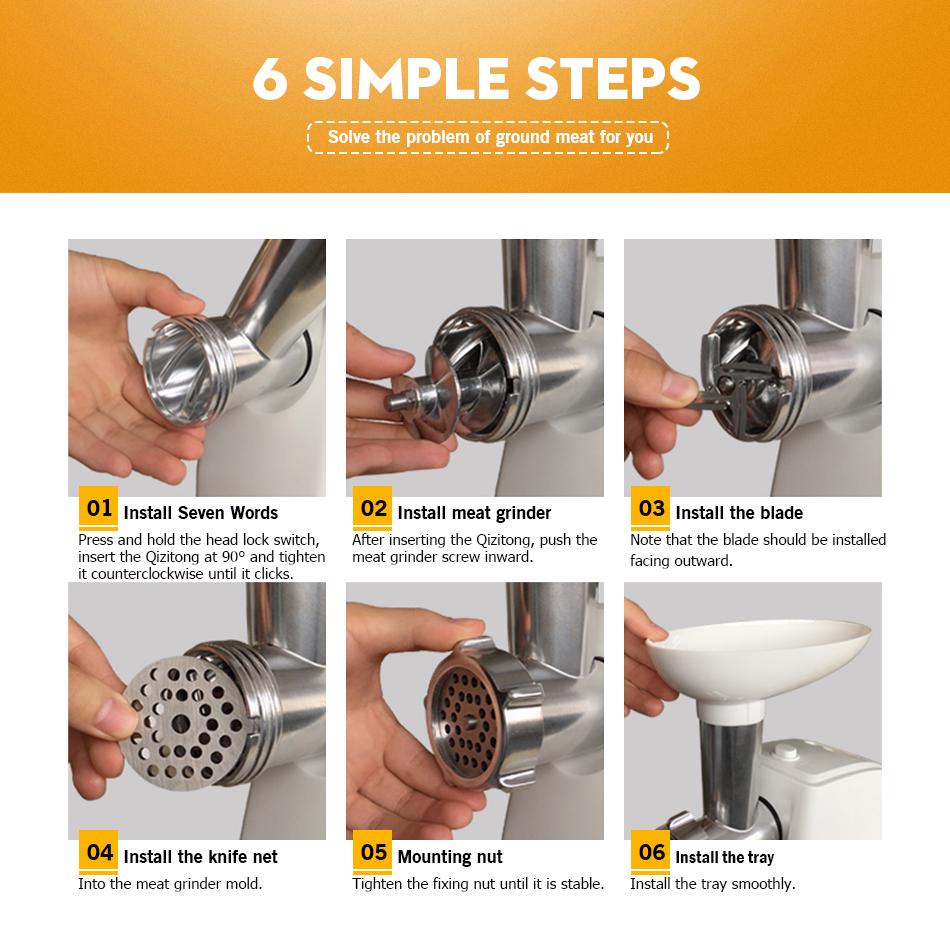 6 SIMPLE STEPS

Solve the problem of ground meat for you

01 Install Seven Words
Press and hold the head lock switch, insert the Qizitong at 90° and tighten it counterclockwise until it clicks.

02 Install meat grinder
After inserting the Qizitong, push the meat grinder screw inward.

03 Install the blade
Note that the blade should be installed facing outward.

04 Install the knife net
Into the meat grinder mold.

05 Mounting nut
Tighten the fixing nut until it is stable.

06 Install the tray
Install the tray smoothly.