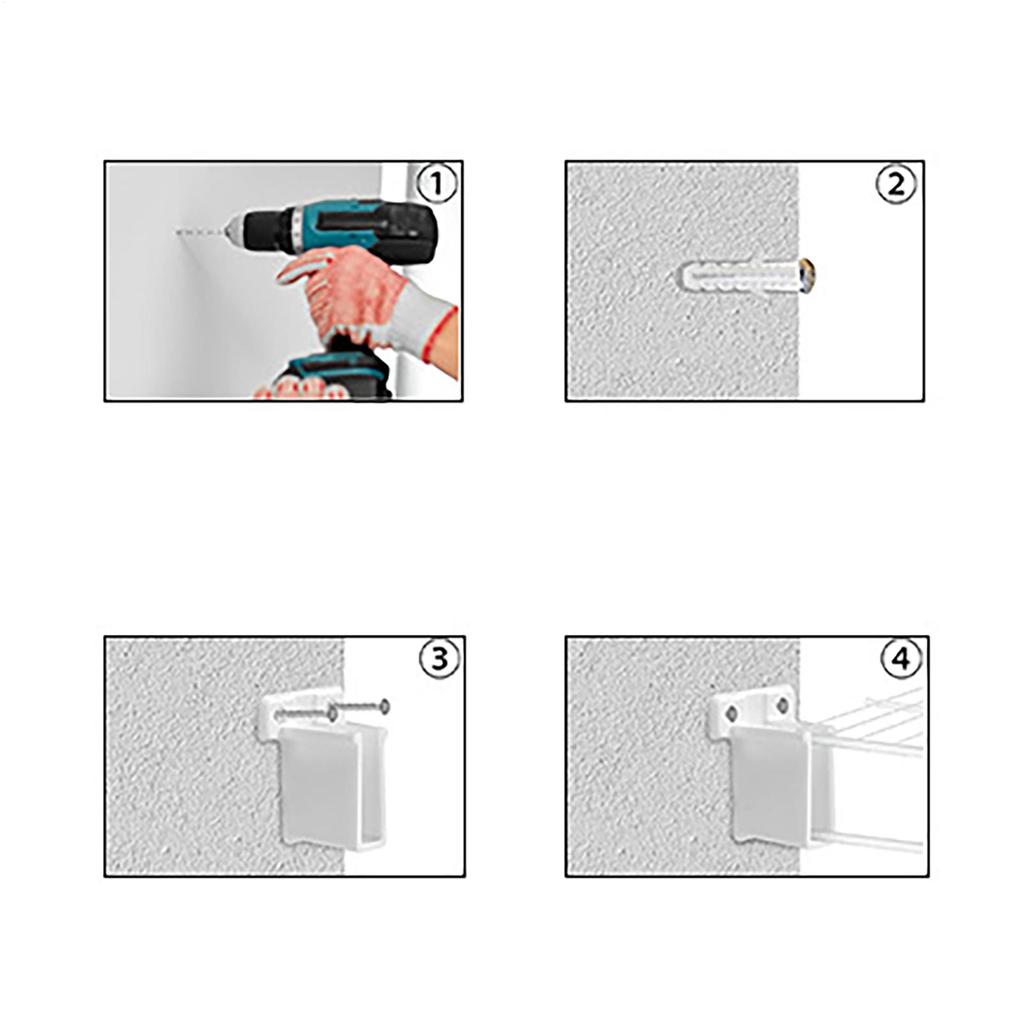 1

2

3

4