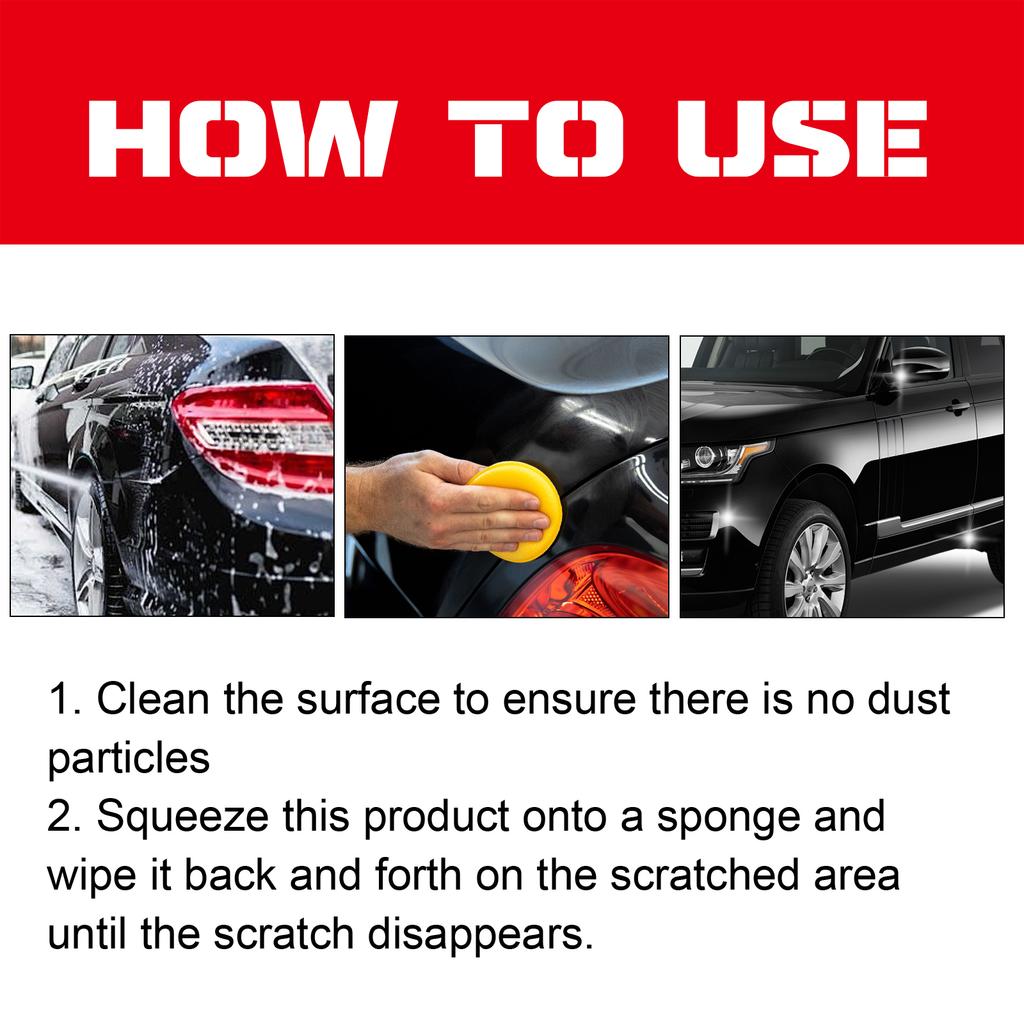 HOW TO USE

1. Clean the surface to ensure there is no dust particles
2. Squeeze this product onto a sponge and wipe it back and forth on the scratched area until the scratch disappears.