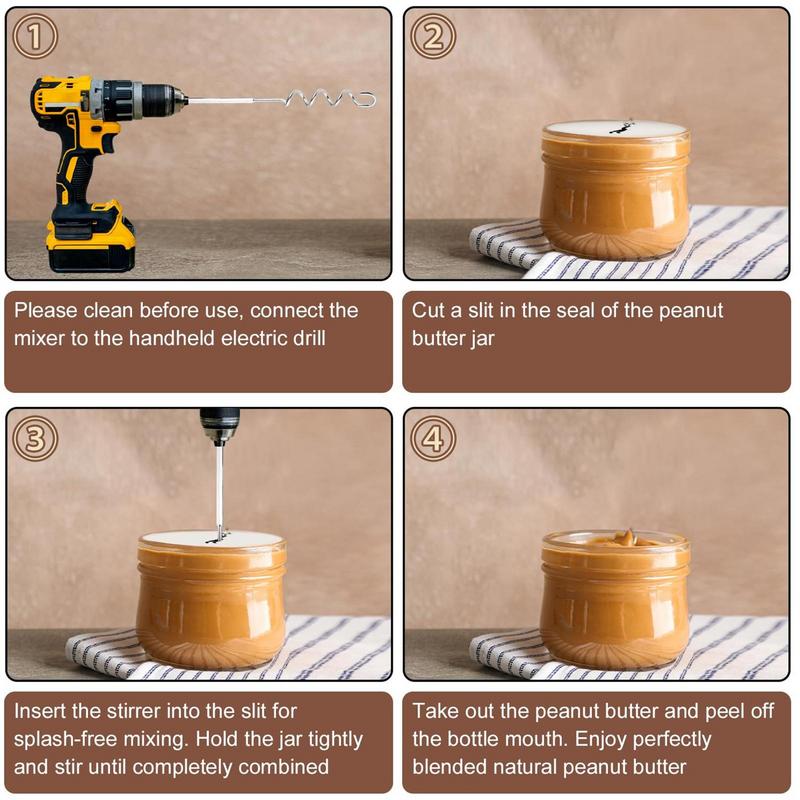 ①

Please clean before use, connect the mixer to the handheld electric drill

②

Cut a slit in the seal of the peanut butter jar

③

Insert the stirrer into the slit for splash-free mixing. Hold the jar tightly and stir until completely combined

④

Take out the peanut butter and peel off the bottle mouth. Enjoy perfectly blended natural peanut butter