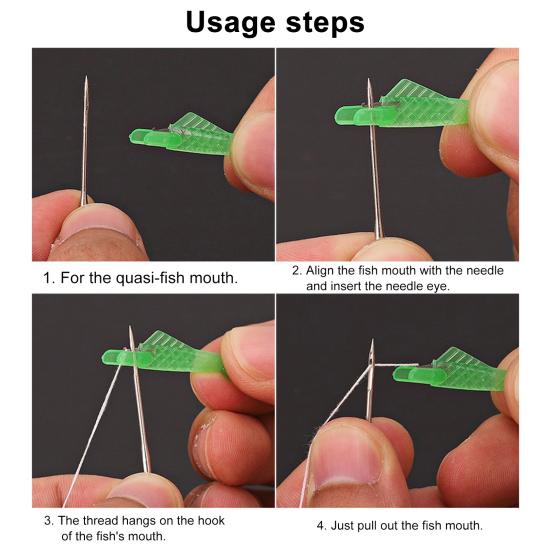 Usage steps

1. For the quasi-fish mouth.

2. Align the fish mouth with the needle and insert the needle eye.

3. The thread hangs on the hook of the fish's mouth.

4. Just pull out the fish mouth.