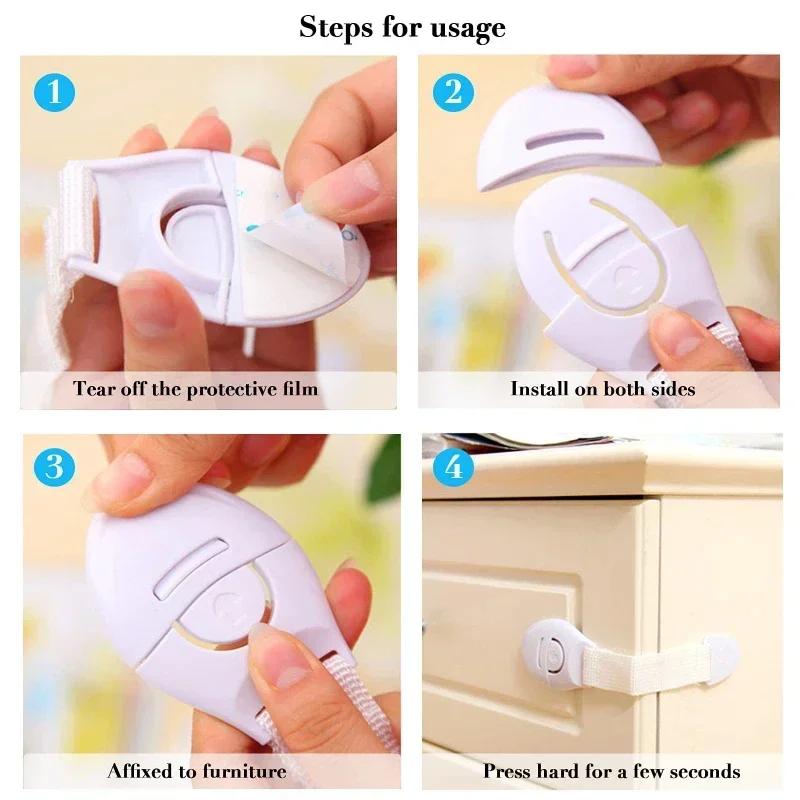 Steps for usage

1

Tear off the protective film

2

Install on both sides

3

Affixed to furniture

4

Press hard for a few seconds