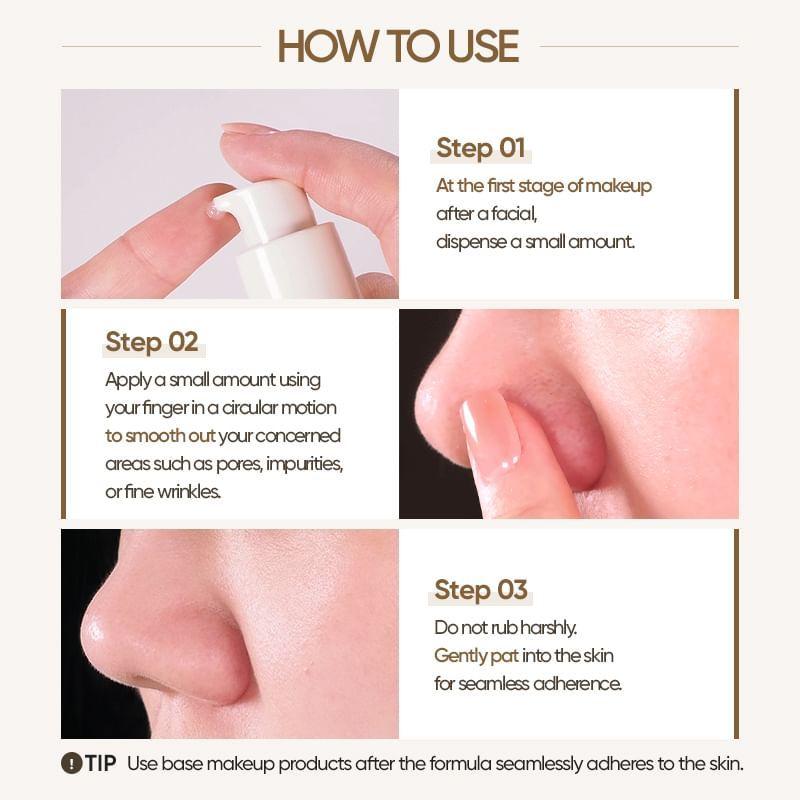 HOW TO USE

Step 01
At the first stage of makeup after a facial, dispense a small amount.

Step 02
Apply a small amount using your finger in a circular motion to smooth out your concerned areas such as pores, impurities, or fine wrinkles.

Step 03
Do not rub harshly. Gently pat into the skin for seamless adherence.

! TIP Use base makeup products after the formula seamlessly adheres to the skin.