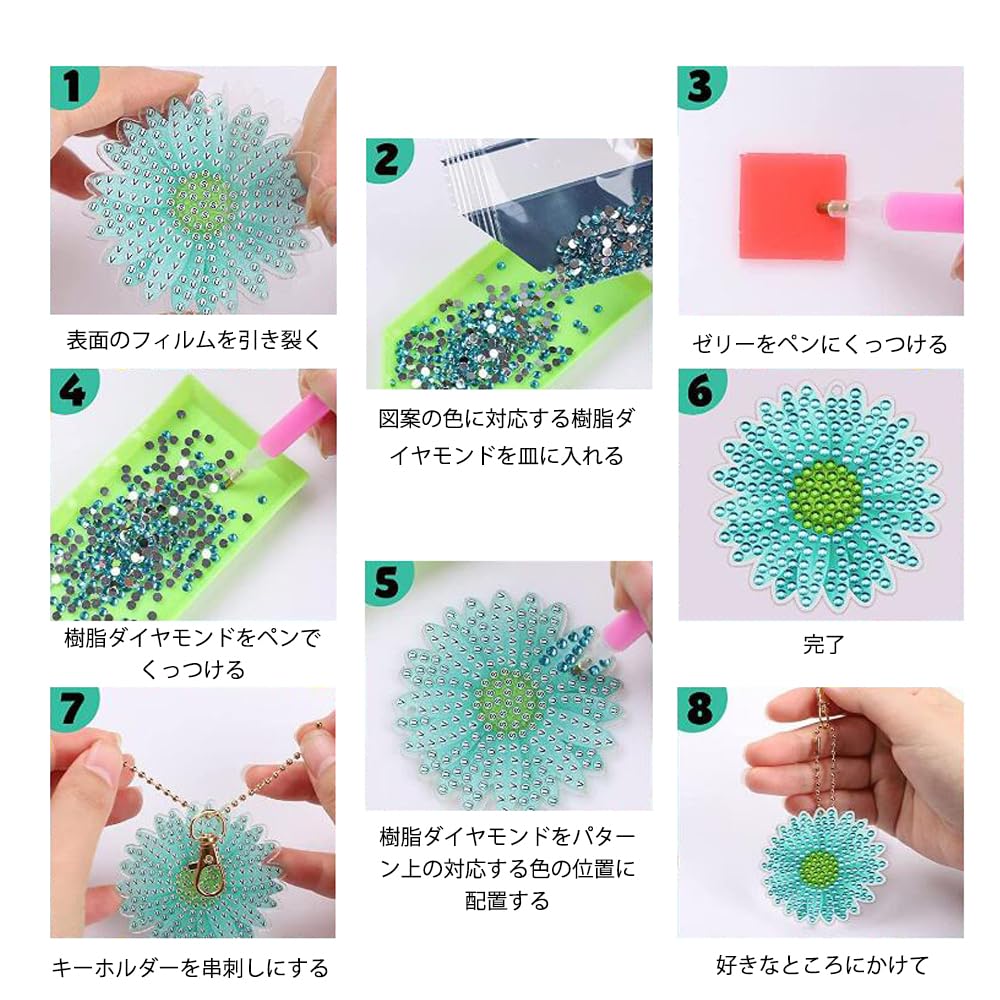 1

表面のフィルムを引き裂く

2

図案の色に対応する樹脂ダイヤモンドを皿に入れる

3

ゼリーをペンにくっつける

4

樹脂ダイヤモンドをペンでくっつける

5

樹脂ダイヤモンドをパターン上の対応する色の位置に配置する

6

完了

7

キーホルダーを串刺しにする

8

好きなところにかけて