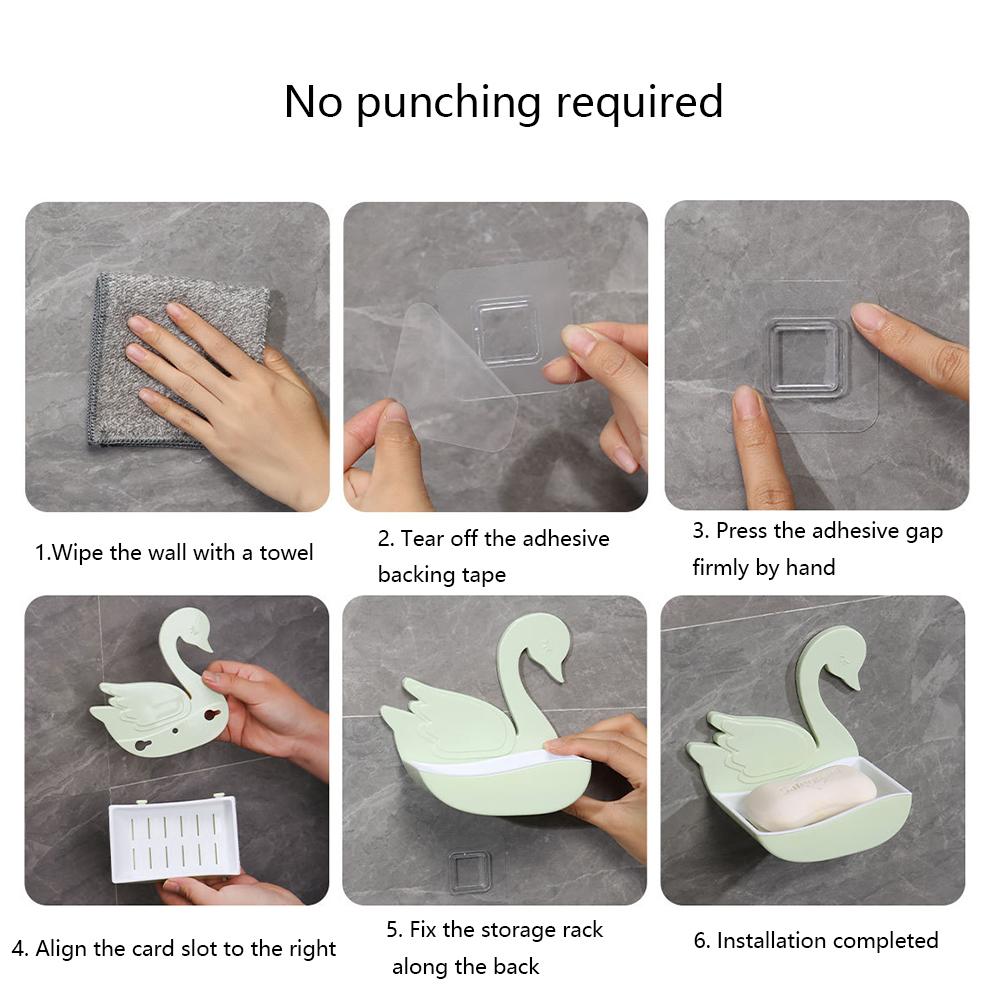 No punching required

1.Wipe the wall with a towel

2. Tear off the adhesive backing tape

3. Press the adhesive gap firmly by hand

4. Align the card slot to the right

5. Fix the storage rack along the back

6. Installation completed