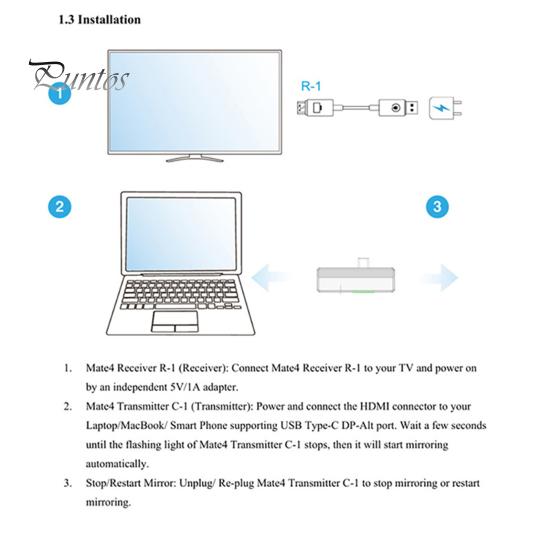 1.3 Installation

Puntos

1

R-1

2

3

1. Mate4 Receiver R-1 (Receiver): Connect Mate4 Receiver R-1 to your TV and power on by an independent 5V/1A adapter.

2. Mate4 Transmitter C-1 (Transmitter): Power and connect the HDMI connector to your Laptop/MacBook/ Smart Phone supporting USB Type-C DP-Alt port. Wait a few seconds until the flashing light of Mate4 Transmitter C-1 stops, then it will start mirroring automatically.

3. Stop/Restart Mirror: Unplug/ Re-plug Mate4 Transmitter C-1 to stop mirroring or restart mirroring.