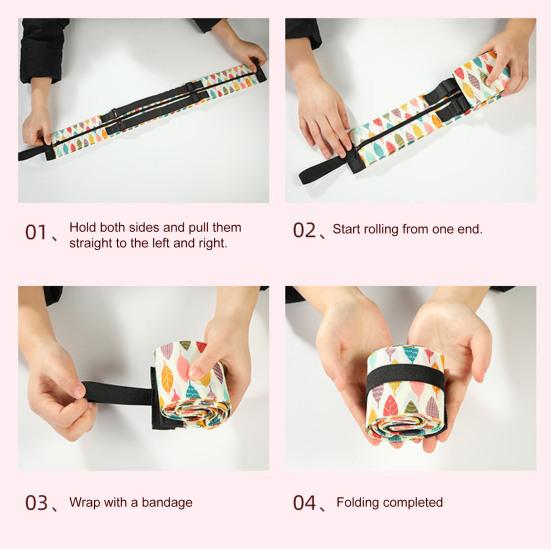 01、Hold both sides and pull them straight to the left and right.

02、Start rolling from one end.

03、Wrap with a bandage

04、Folding completed