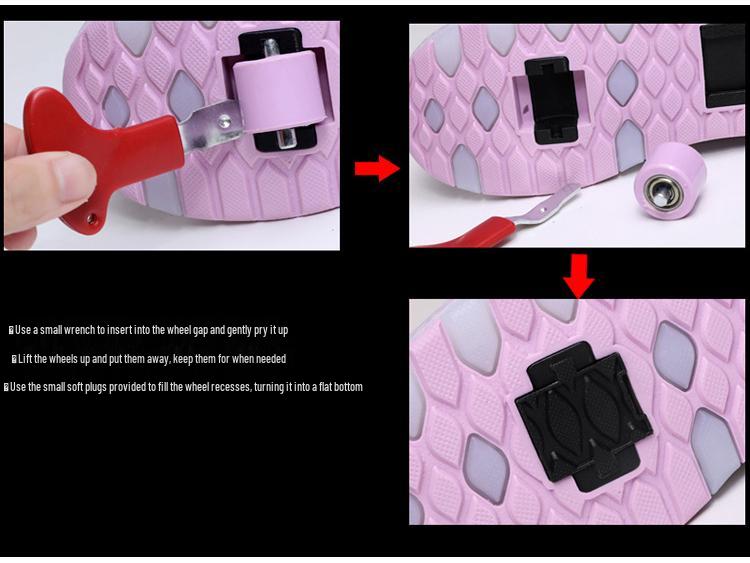 Use a small wrench to insert into the wheel gap and gently pry it up

Lift the wheels up and put them away, keep them for when needed

Use the small soft plugs provided to fill the wheel recesses, turning it into a flat bottom