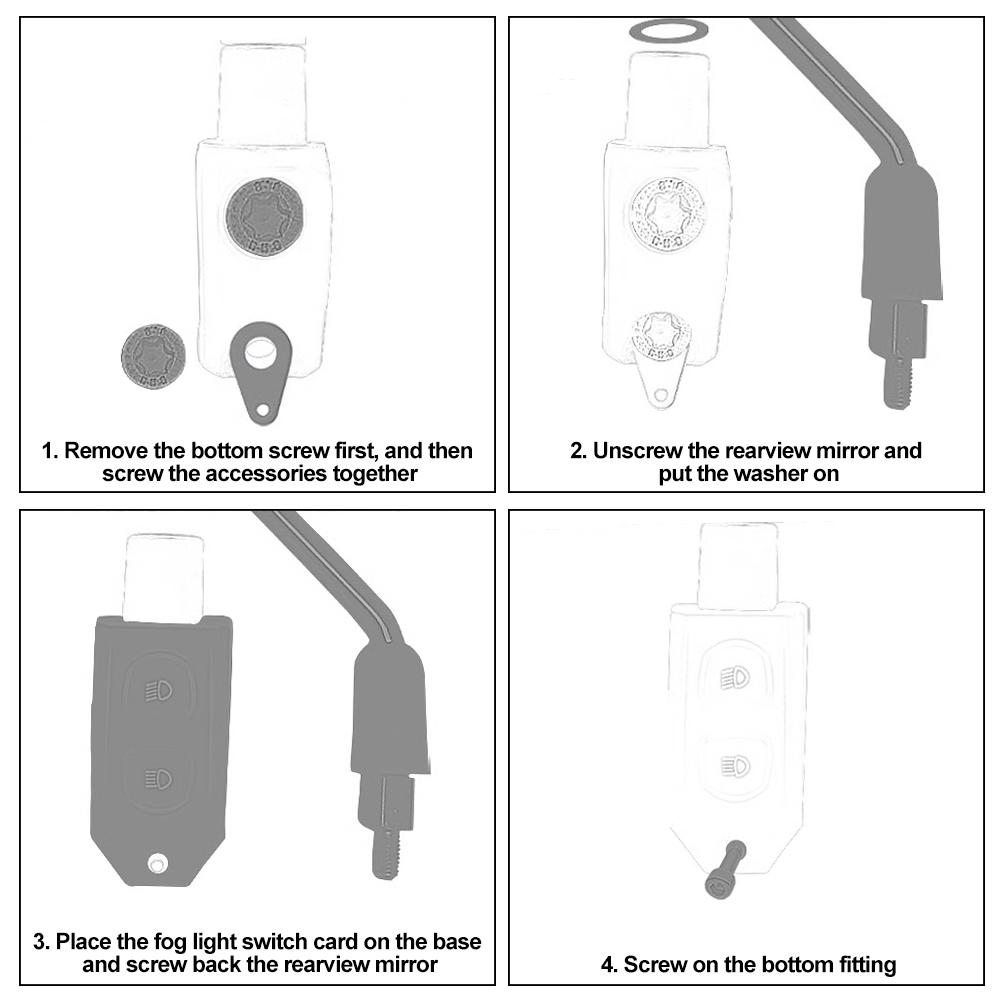 1. Remove the bottom screw first, and then screw the accessories together

2. Unscrew the rearview mirror and put the washer on

3. Place the fog light switch card on the base and screw back the rearview mirror

4. Screw on the bottom fitting