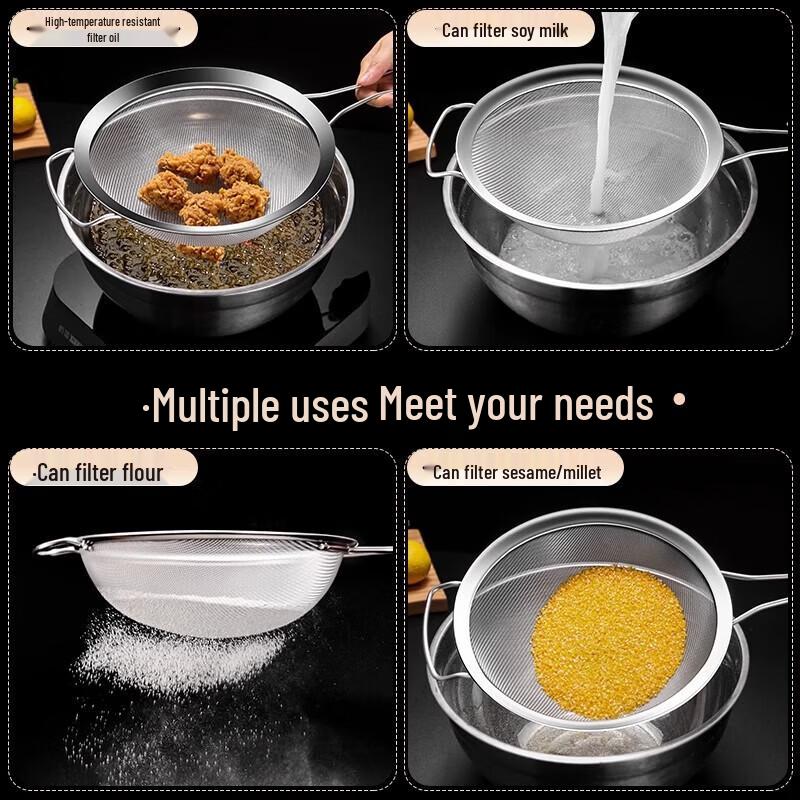 High-temperature resistant filter oil

Can filter soy milk

·Multiple uses Meet your needs •

·Can filter flour

Can filter sesame/millet