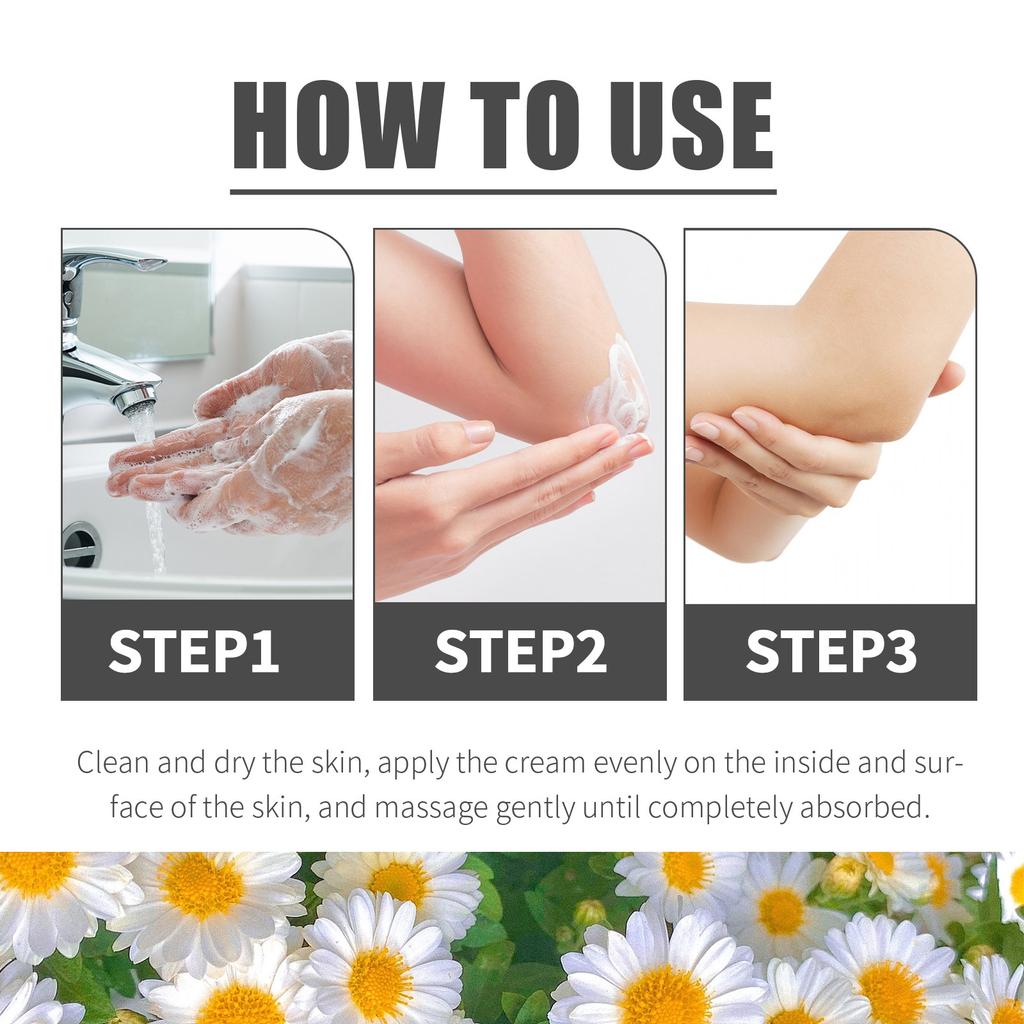 HOW TO USE

STEP1

STEP2

STEP3

Clean and dry the skin, apply the cream evenly on the inside and surface of the skin, and massage gently until completely absorbed.