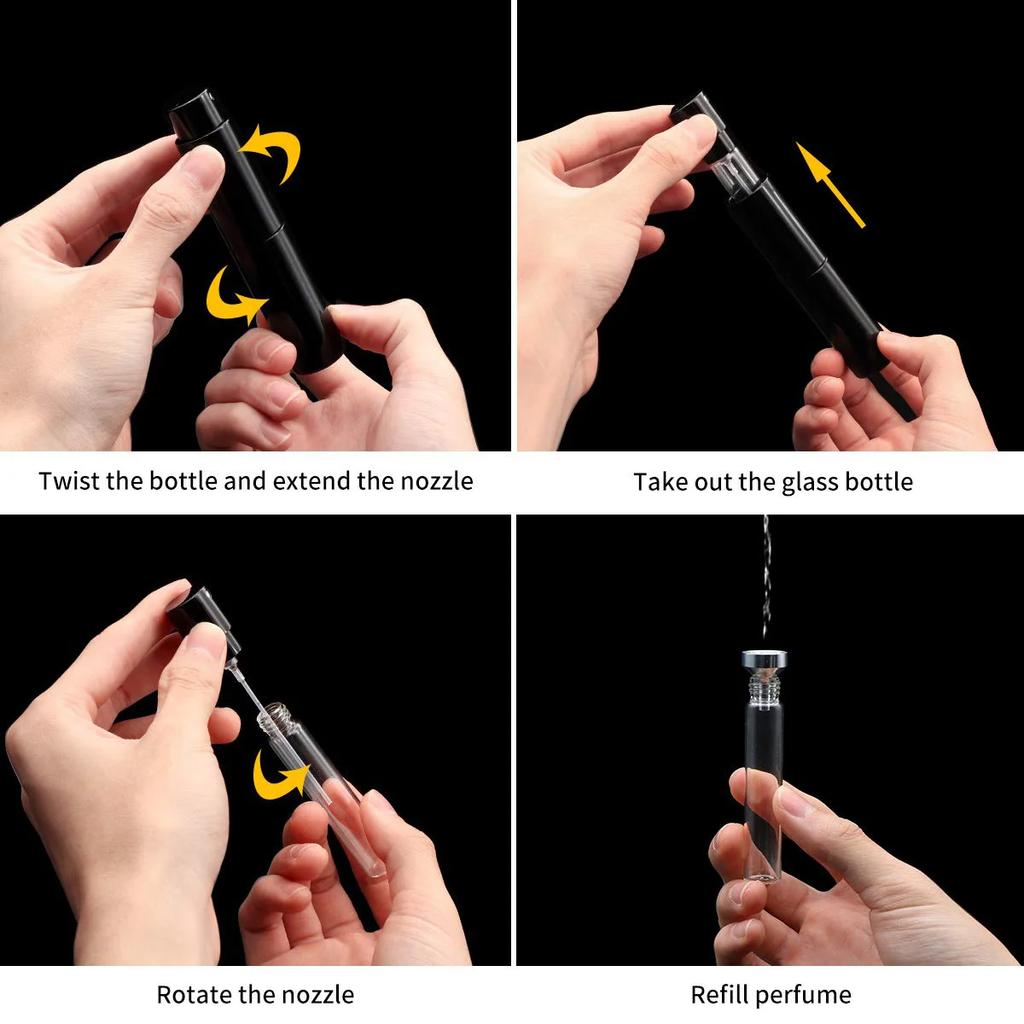 Twist the bottle and extend the nozzle

Take out the glass bottle

Rotate the nozzle

Refill perfume