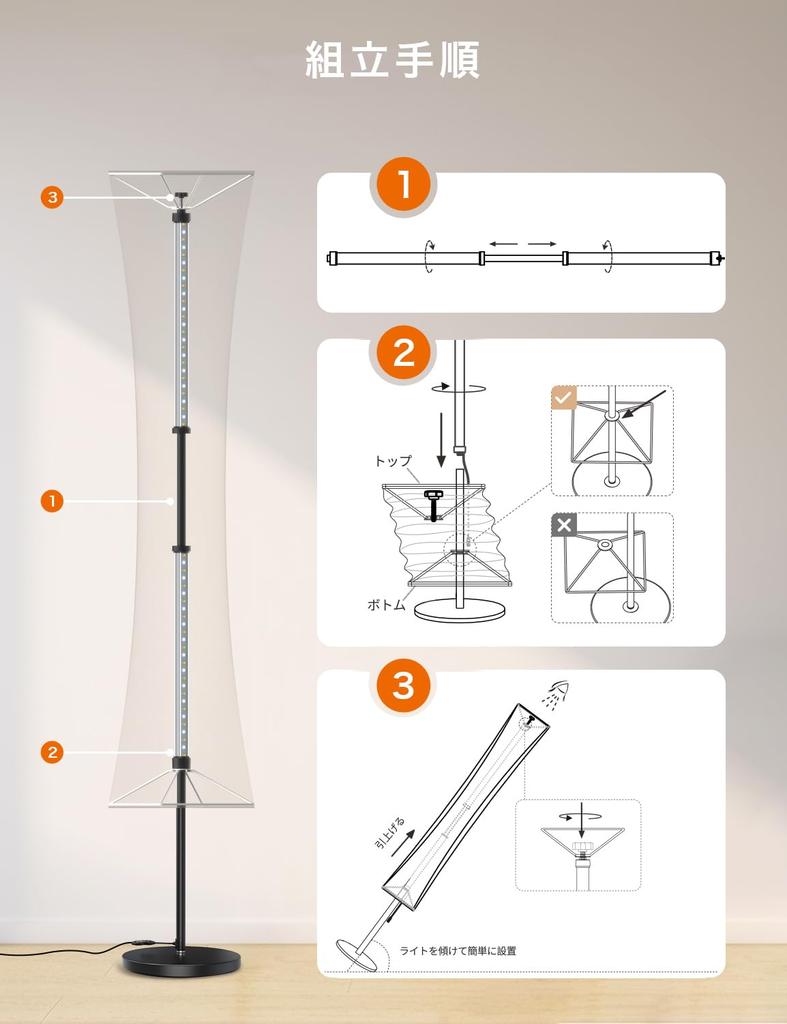 組立手順

3

1

2

1

2

トップ

ボトム

3

引上げる

ライトを傾けて簡単に設置