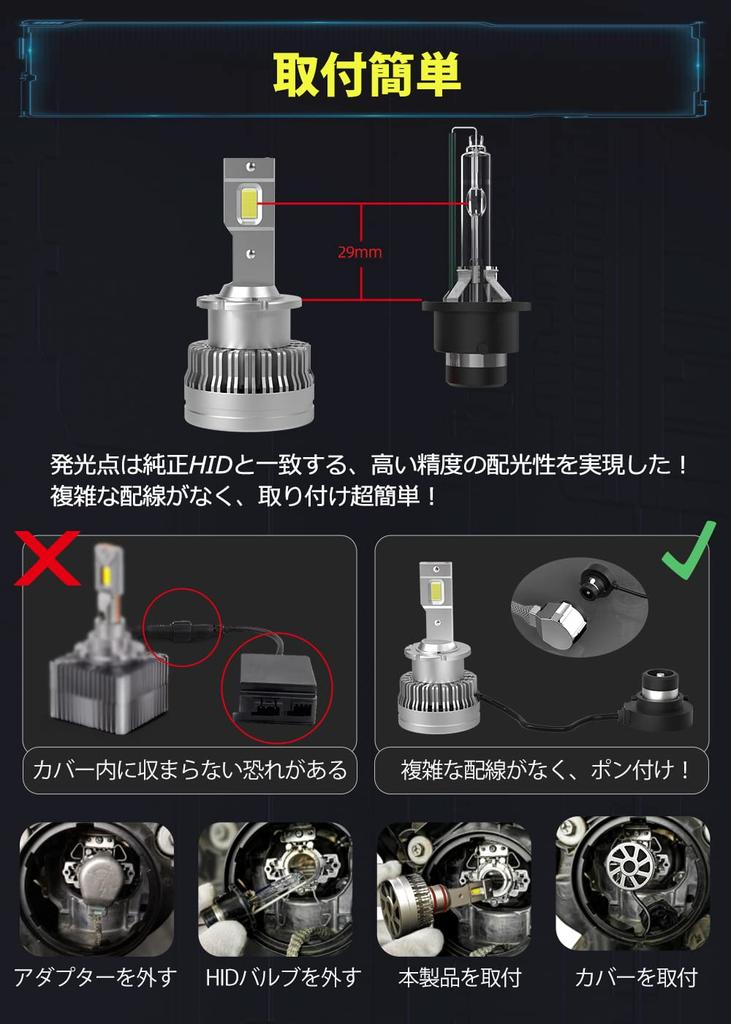 取付簡単

29mm

発光点は純正HIDと一致する、高い精度の配光性を実現した！
複雑な配線がなく、取り付け超簡単！

カバー内に収まらない恐れがある

複雑な配線がなく、ポン付け！

アダプターを外す

HIDバルブを外す

本製品を取付

カバーを取付