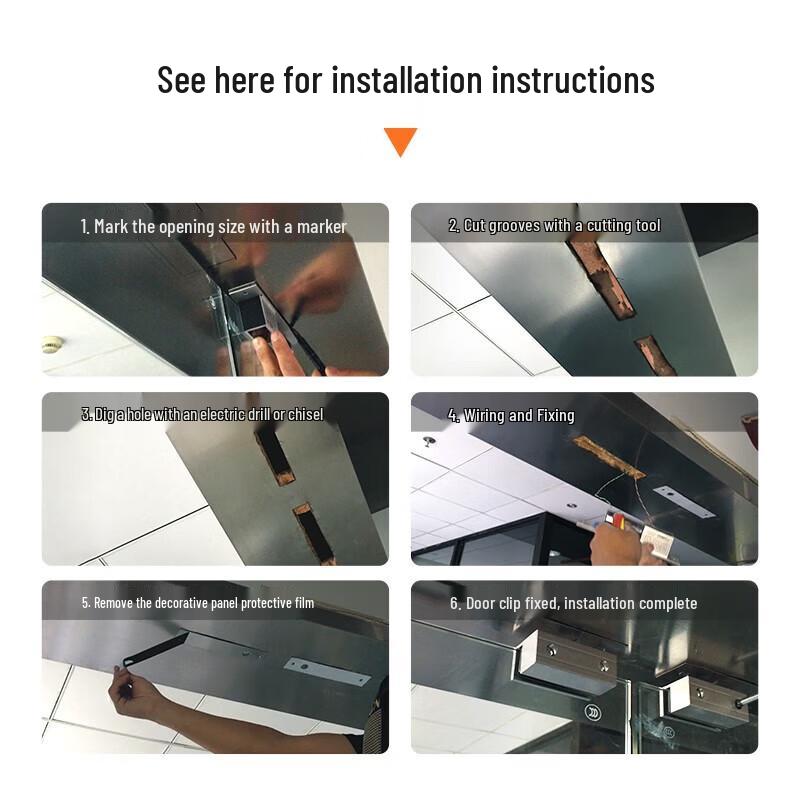 See here for installation instructions

1. Mark the opening size with a marker

2. Cut grooves with a cutting tool

3. Dig a hole with an electric drill or chisel

4. Wiring and Fixing

5. Remove the decorative panel protective film

6. Door clip fixed, installation complete