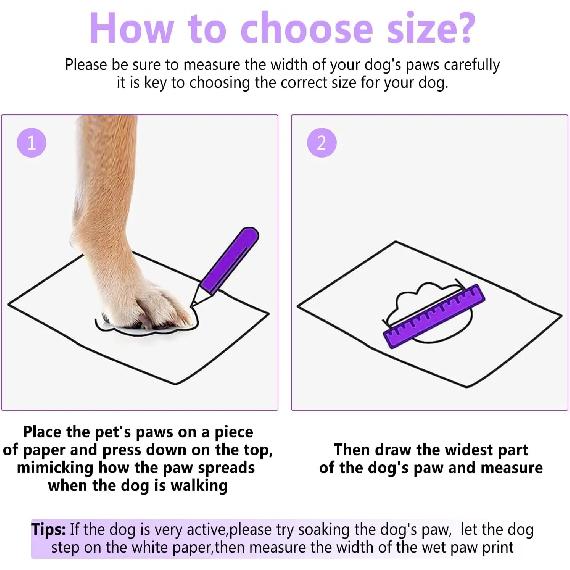 How to choose size?

Please be sure to measure the width of your dog's paws carefully it is key to choosing the correct size for your dog.

1

2

Place the pet's paws on a piece of paper and press down on the top, mimicking how the paw spreads when the dog is walking

Then draw the widest part of the dog's paw and measure

Tips: If the dog is very active,please try soaking the dog's paw, let the dog step on the white paper,then measure the width of the wet paw print