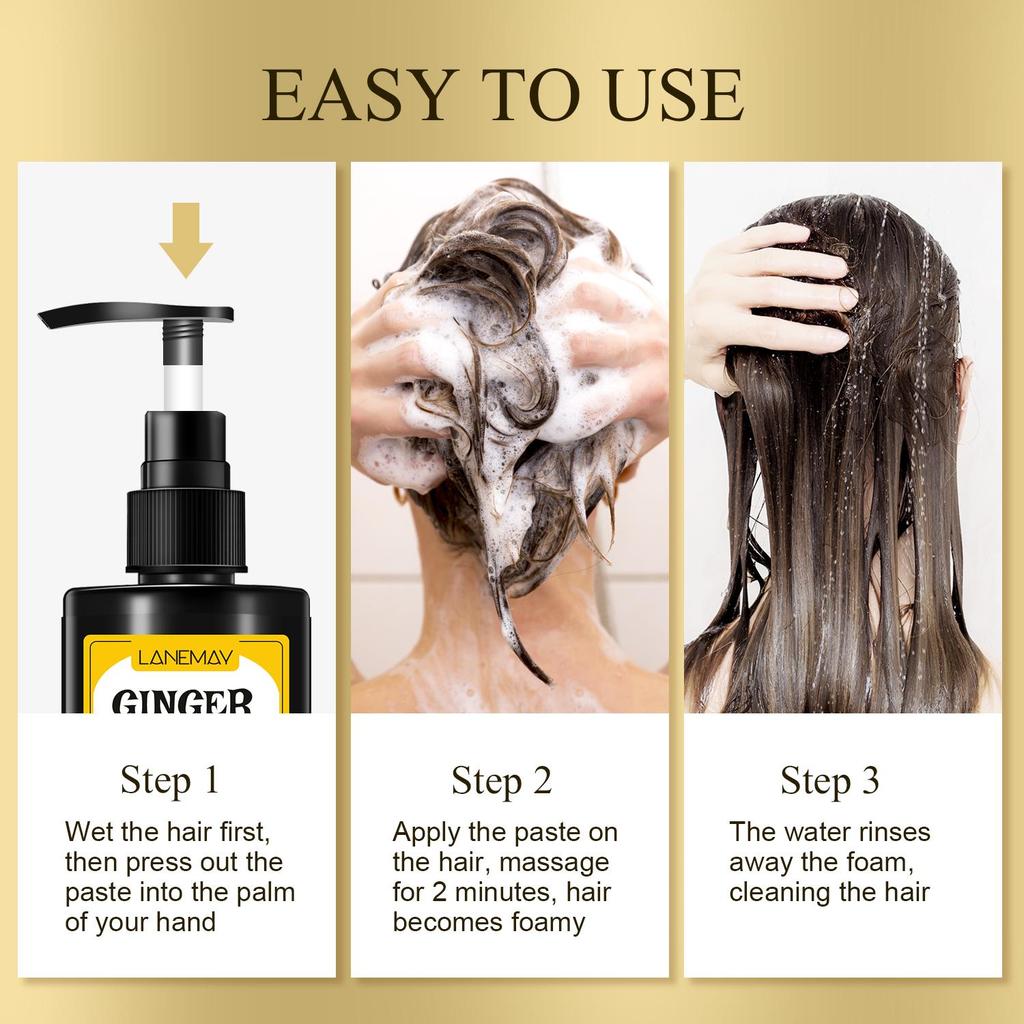 EASY TO USE

LANEMAY
GINGER

Step 1
Wet the hair first, then press out the paste into the palm of your hand

Step 2
Apply the paste on the hair, massage for 2 minutes, hair becomes foamy

Step 3
The water rinses away the foam, cleaning the hair