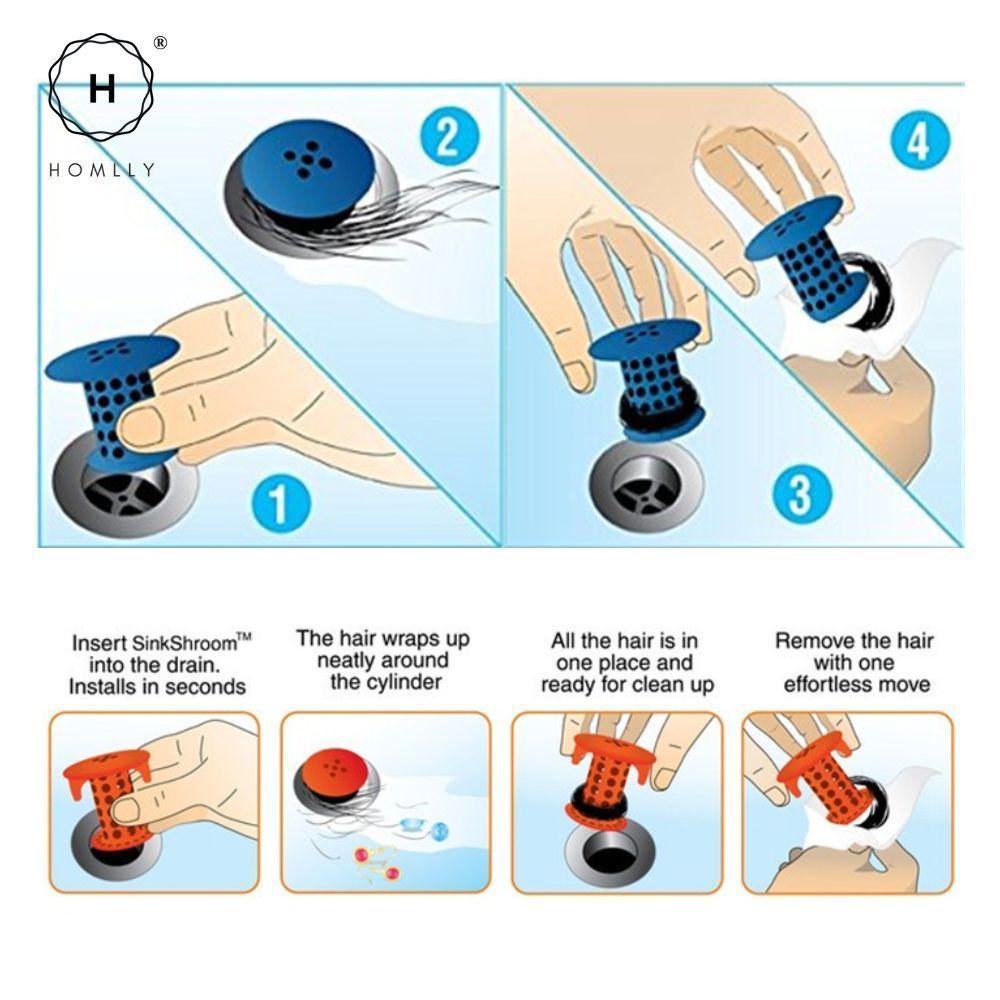 H ®
HOMLLY

2

4

1

3

Insert SinkShroom™ into the drain. Installs in seconds

The hair wraps up neatly around the cylinder

All the hair is in one place and ready for clean up

Remove the hair with one effortless move