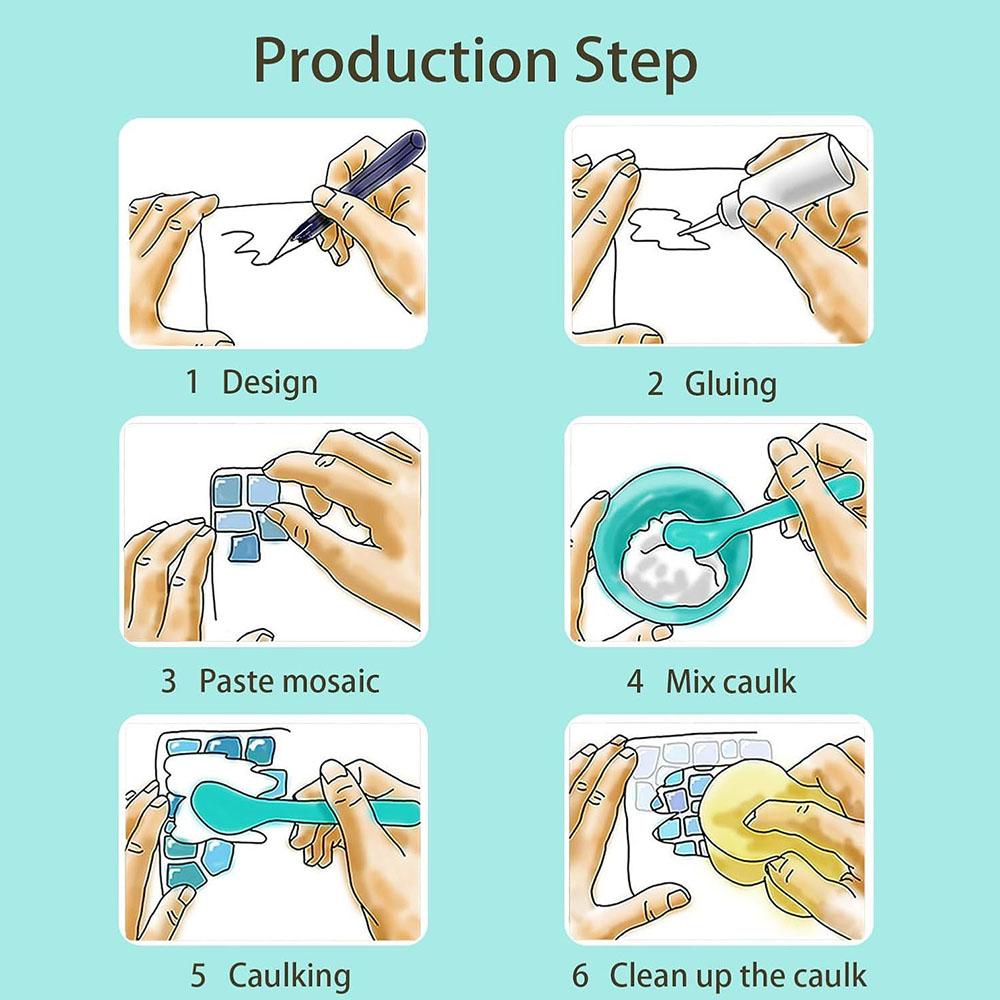 Production Step

1 Design

2 Gluing

3 Paste mosaic

4 Mix caulk

5 Caulking

6 Clean up the caulk