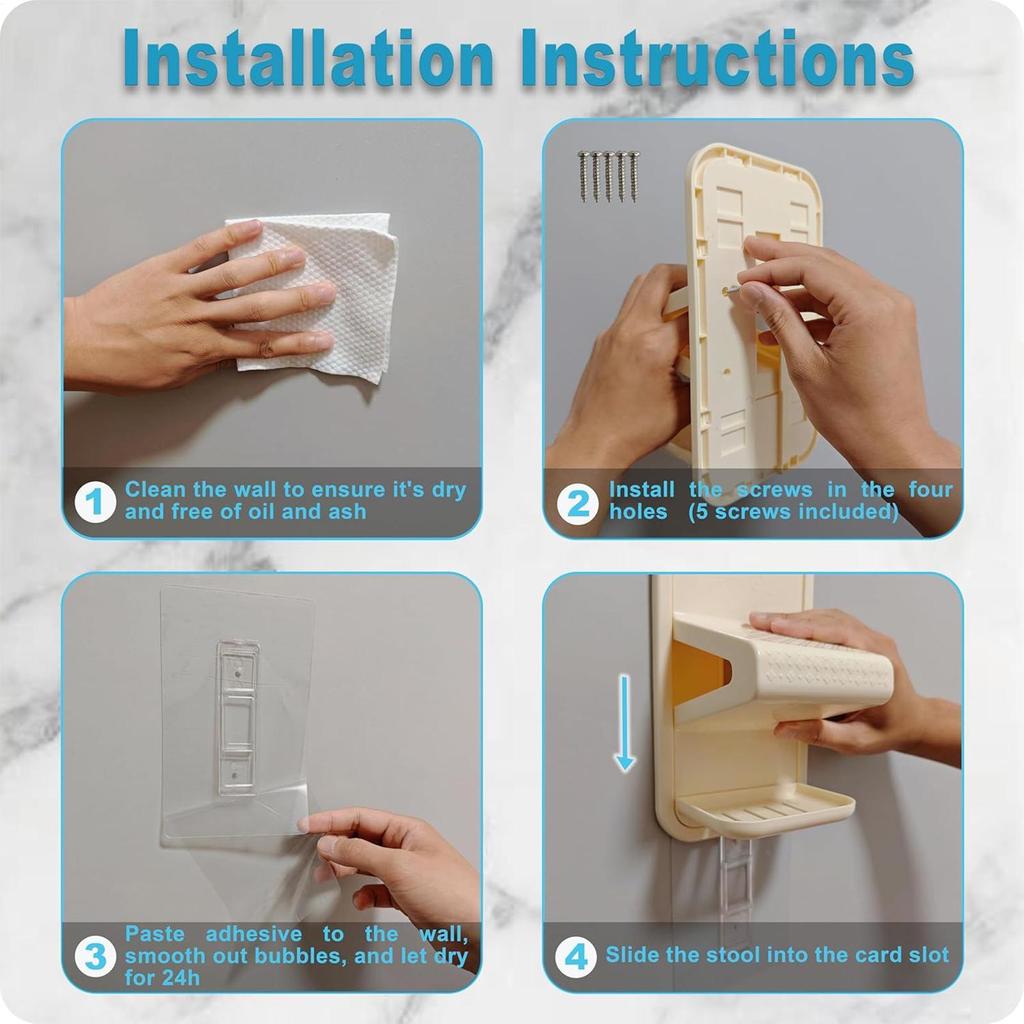 Installation Instructions

1 Clean the wall to ensure it's dry and free of oil and ash

2 Install the screws in the four holes (5 screws included)

3 Paste adhesive to the wall, smooth out bubbles, and let dry for 24h

4 Slide the stool into the card slot