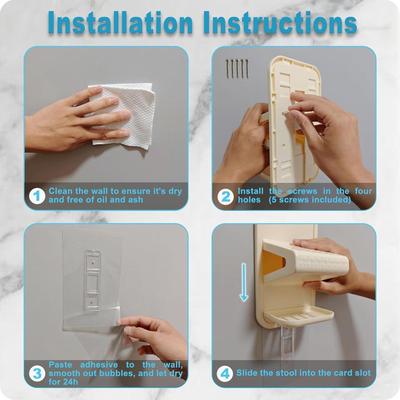 Installation Instructions

1 Clean the wall to ensure it's dry and free of oil and ash

2 Install the screws in the four holes (5 screws included)

3 Paste adhesive to the wall, smooth out bubbles, and let dry for 24h

4 Slide the stool into the card slot