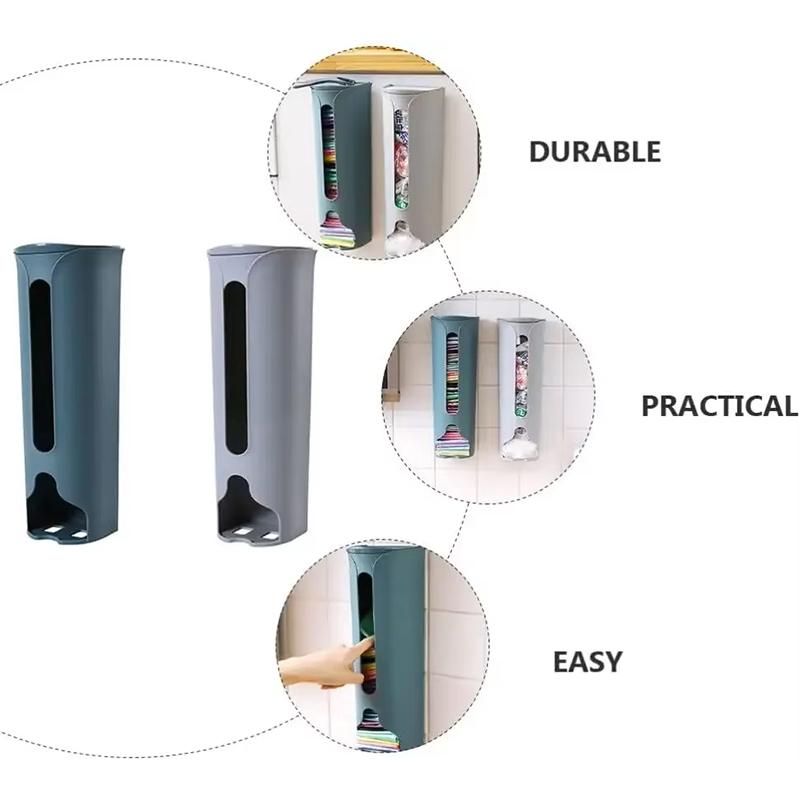 DURABLE

PRACTICAL

EASY