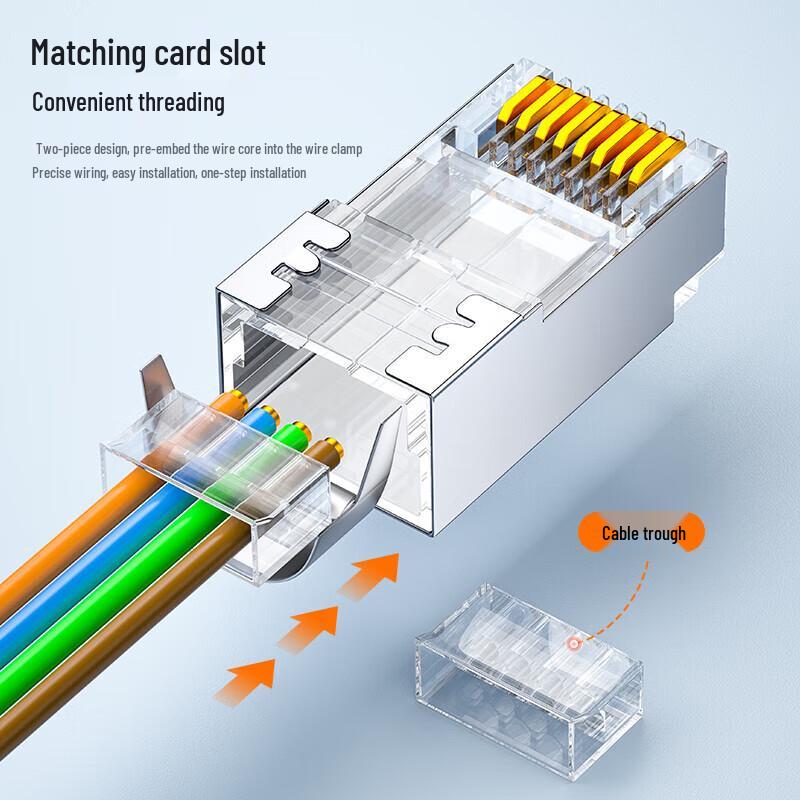 Matching card slot

Convenient threading

Two-piece design, pre-embed the wire core into the wire clamp
Precise wiring, easy installation, one-step installation

Cable trough