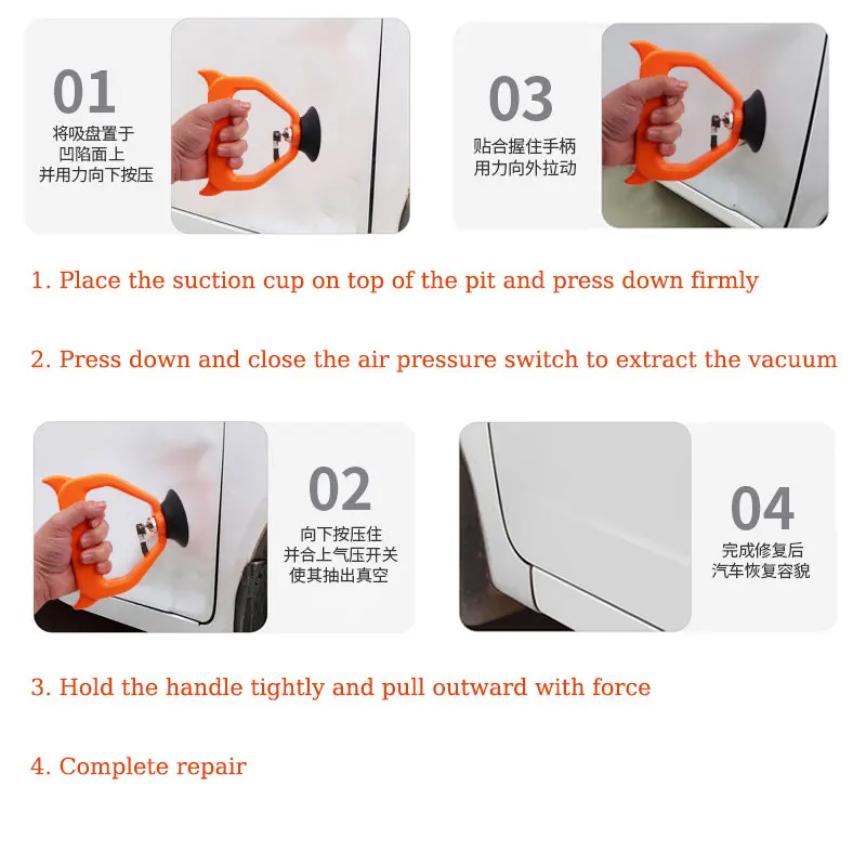 01
将吸盘置于
凹陷面上
并用力向下按压

03
贴合握住手柄
用力向外拉动

1. Place the suction cup on top of the pit and press down firmly

2. Press down and close the air pressure switch to extract the vacuum

02
向下按压住
并合上气压开关
使其抽出真空

04
完成修复后
汽车恢复容貌

3. Hold the handle tightly and pull outward with force

4. Complete repair