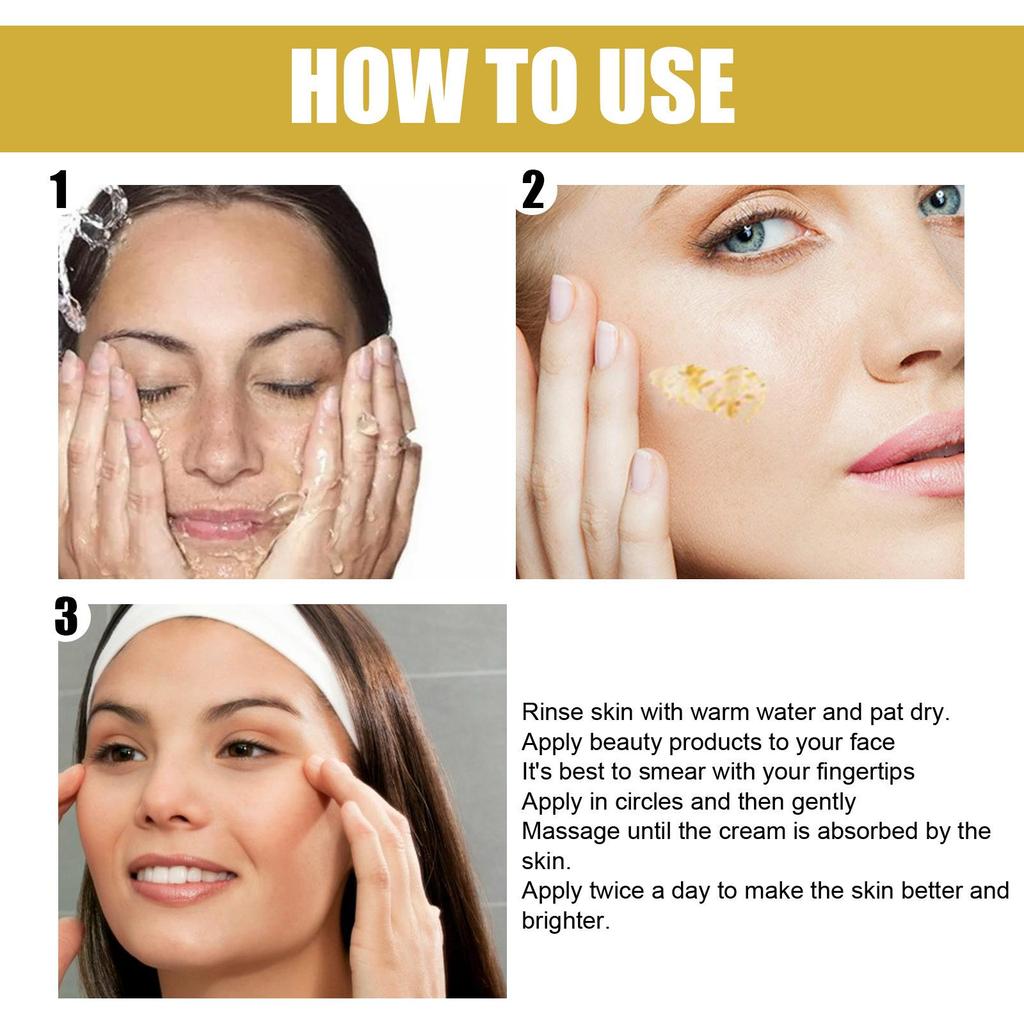 HOW TO USE

1

2

3

Rinse skin with warm water and pat dry.
Apply beauty products to your face
It's best to smear with your fingertips
Apply in circles and then gently
Massage until the cream is absorbed by the skin.
Apply twice a day to make the skin better and brighter.