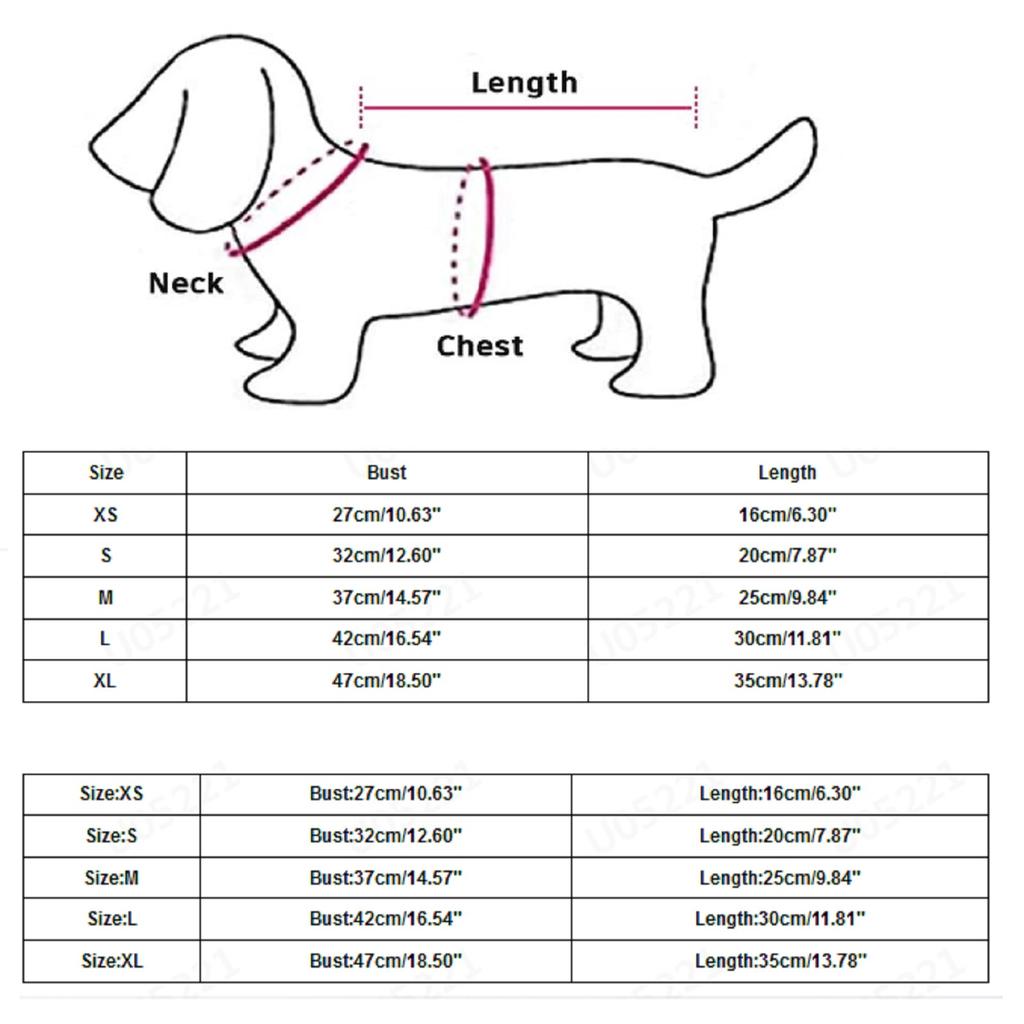 Length

Neck

Chest

| Size | Bust | Length |
|---|---|---|
| XS | 27cm/10.63" | 16cm/6.30" |
| S | 32cm/12.60" | 20cm/7.87" |
| M | 37cm/14.57" | 25cm/9.84" |
| L | 42cm/16.54" | 30cm/11.81" |
| XL | 47cm/18.50" | 35cm/13.78" |

| Size:XS | Bust:27cm/10.63" | Length:16cm/6.30" |
|---|---|---|
| Size:S | Bust:32cm/12.60" | Length:20cm/7.87" |
| Size:M | Bust:37cm/14.57" | Length:25cm/9.84" |
| Size:L | Bust:42cm/16.54" | Length:30cm/11.81" |
| Size:XL | Bust:47cm/18.50" | Length:35cm/13.78" |

U05221