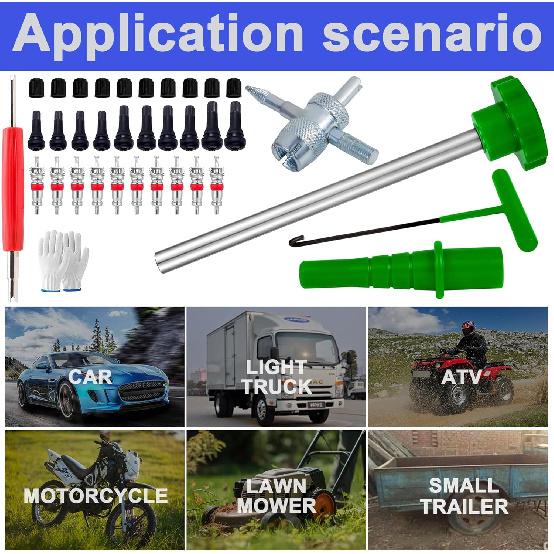 Application scenario

CAR

LIGHT TRUCK

ATV

MOTORCYCLE

LAWN MOWER

SMALL TRAILER