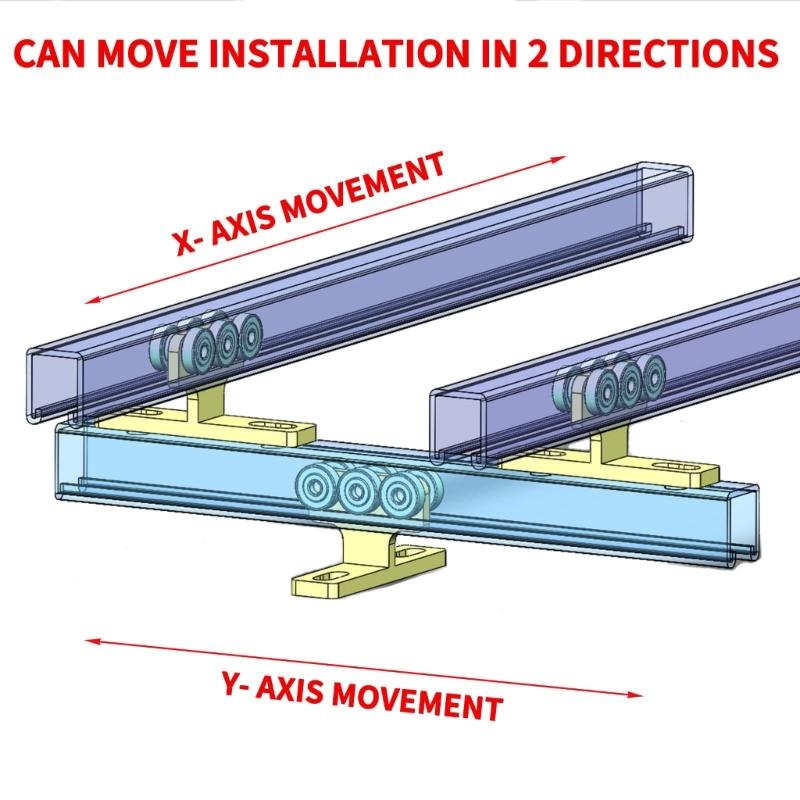 CAN MOVE INSTALLATION IN 2 DIRECTIONS

X- AXIS MOVEMENT

Y- AXIS MOVEMENT