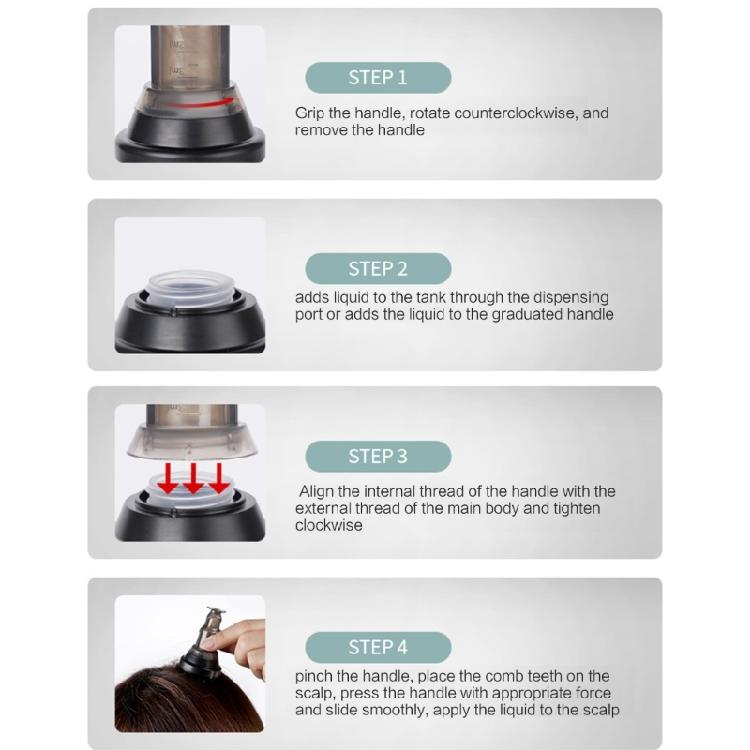 STEP 1

Grip the handle, rotate counterclockwise, and remove the handle

STEP 2

adds liquid to the tank through the dispensing port or adds the liquid to the graduated handle

STEP 3

Align the internal thread of the handle with the external thread of the main body and tighten clockwise

STEP 4

pinch the handle, place the comb teeth on the scalp, press the handle with appropriate force and slide smoothly, apply the liquid to the scalp