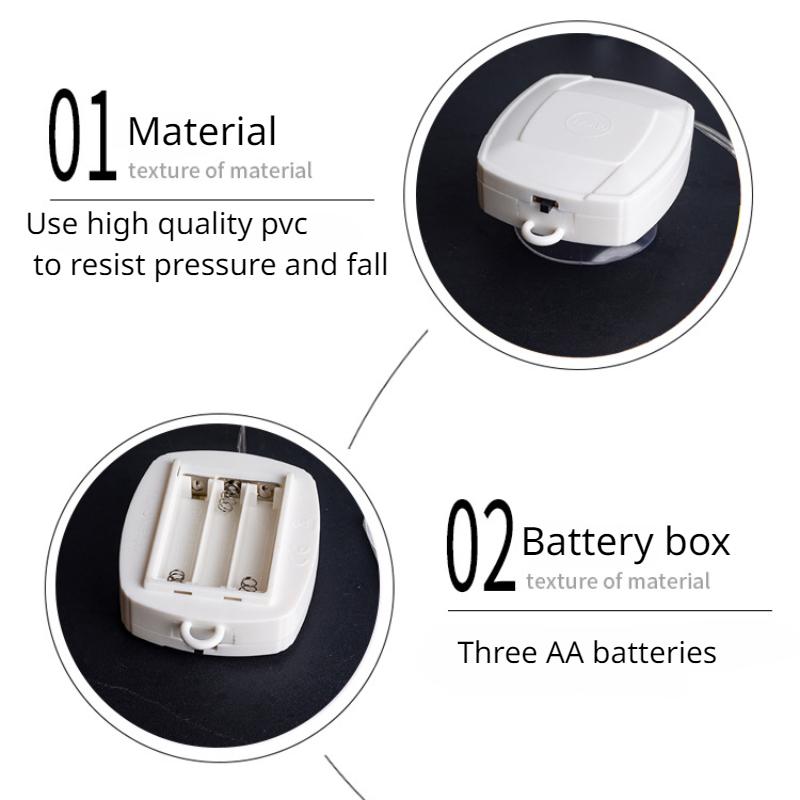 01 Material
texture of material

Use high quality pvc to resist pressure and fall

02 Battery box
texture of material

Three AA batteries