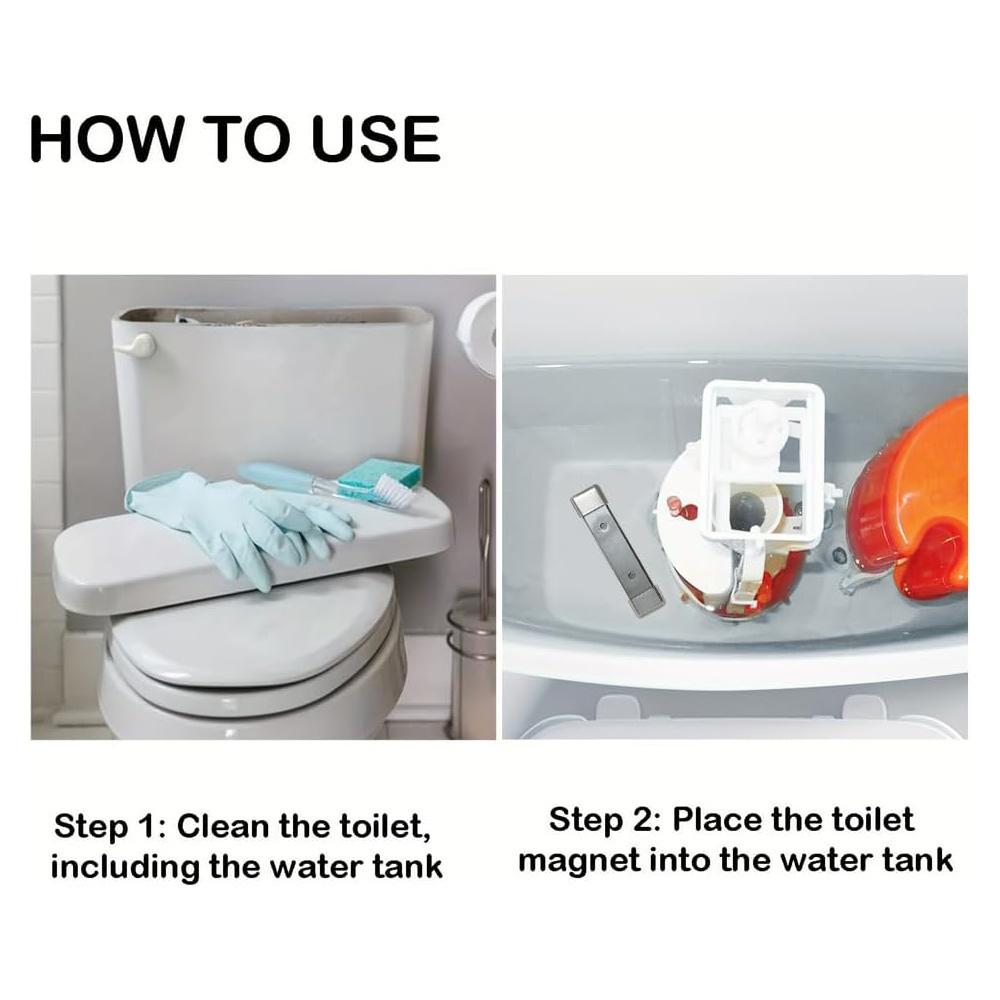 HOW TO USE

Step 1: Clean the toilet, including the water tank

Step 2: Place the toilet magnet into the water tank