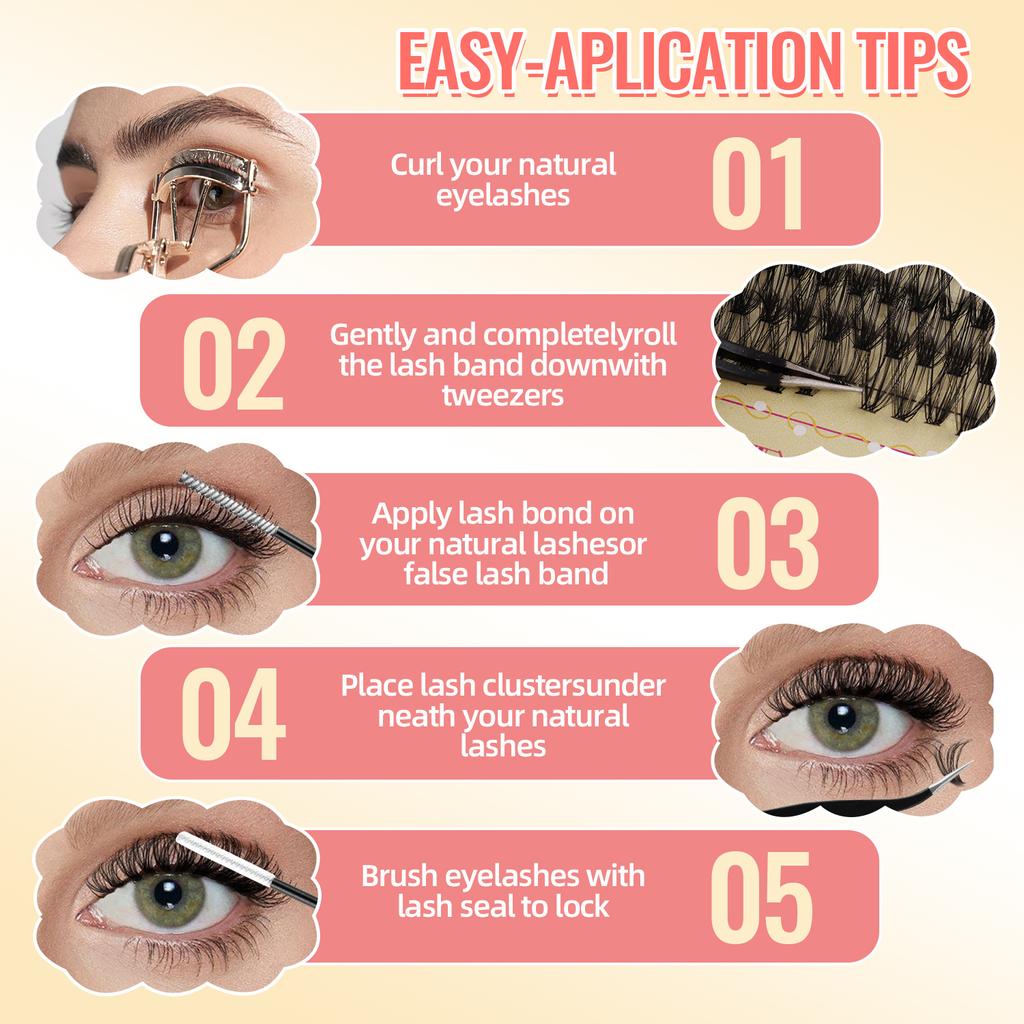 EASY-APLICATION TIPS

Curl your natural eyelashes 01

02 Gently and completelyroll the lash band downwith tweezers

Apply lash bond on your natural lashesor false lash band 03

04 Place lash clustersunder neath your natural lashes

Brush eyelashes with lash seal to lock 05