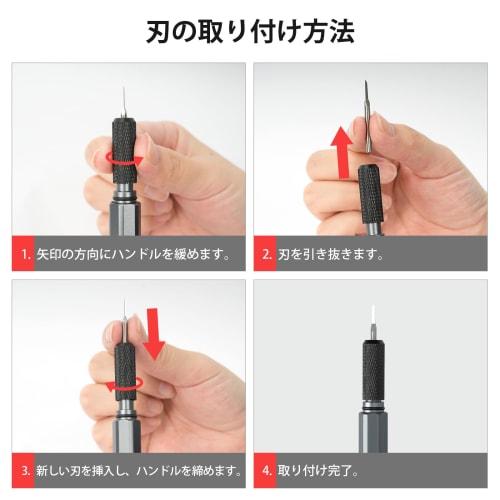 刃の取り付け方法

1. 矢印の方向にハンドルを緩めます。

2. 刃を引き抜きます。

3. 新しい刃を挿入し、ハンドルを締めます。

4. 取り付け完了。