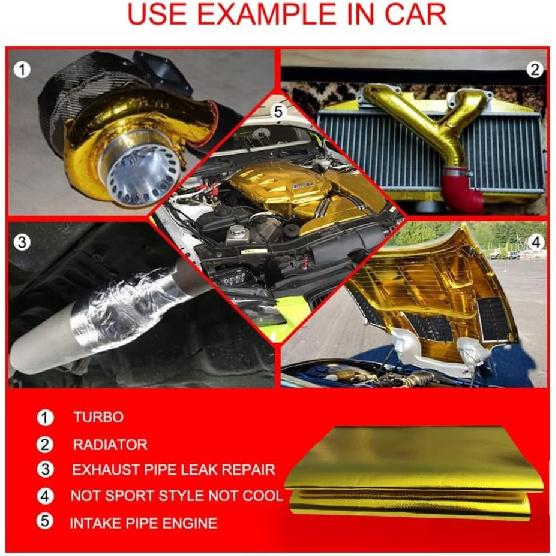 USE EXAMPLE IN CAR

1

2

5

3

4

1 TURBO

2 RADIATOR

3 EXHAUST PIPE LEAK REPAIR

4 NOT SPORT STYLE NOT COOL

5 INTAKE PIPE ENGINE