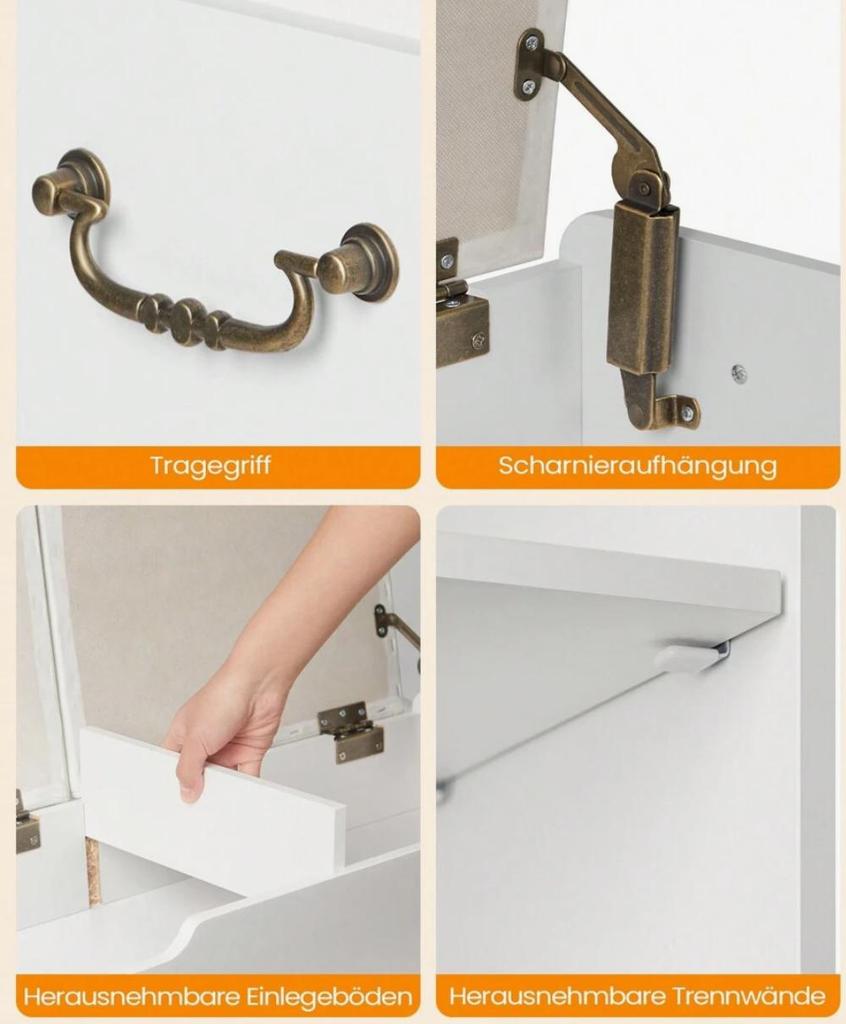 Tragegriff

Scharnieraufhängung

Herausnehmbare Einlegeböden

Herausnehmbare Trennwände