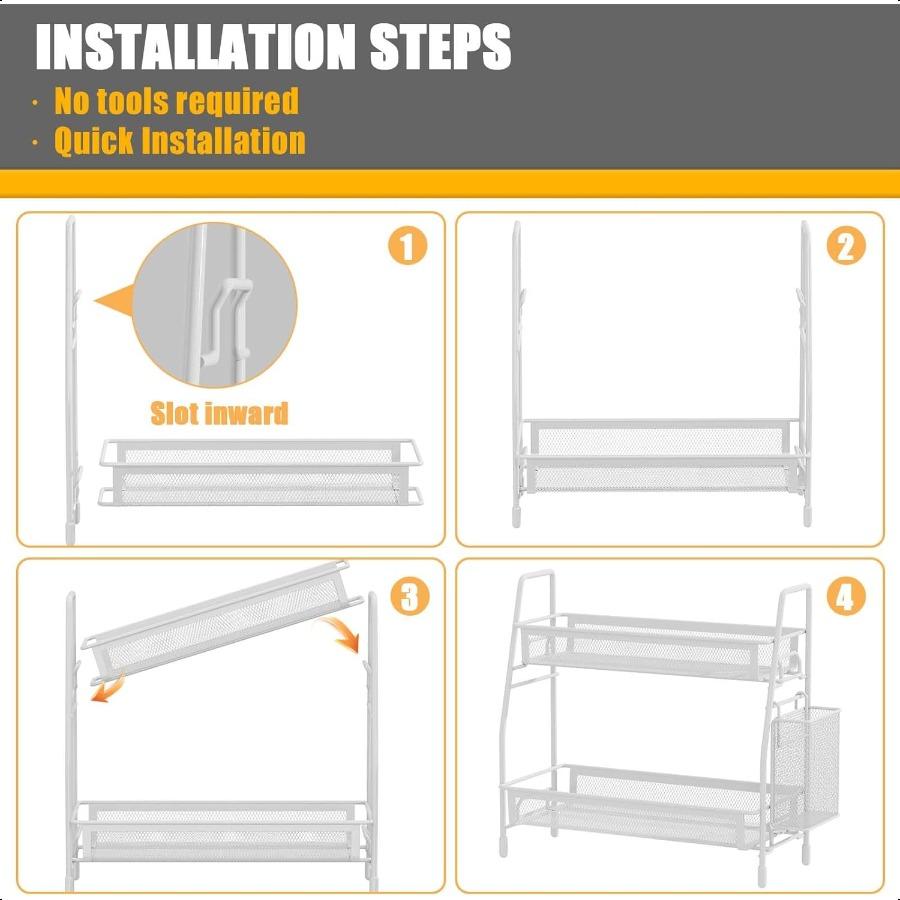 INSTALLATION STEPS

· No tools required

· Quick Installation

1

Slot inward

2

3

4