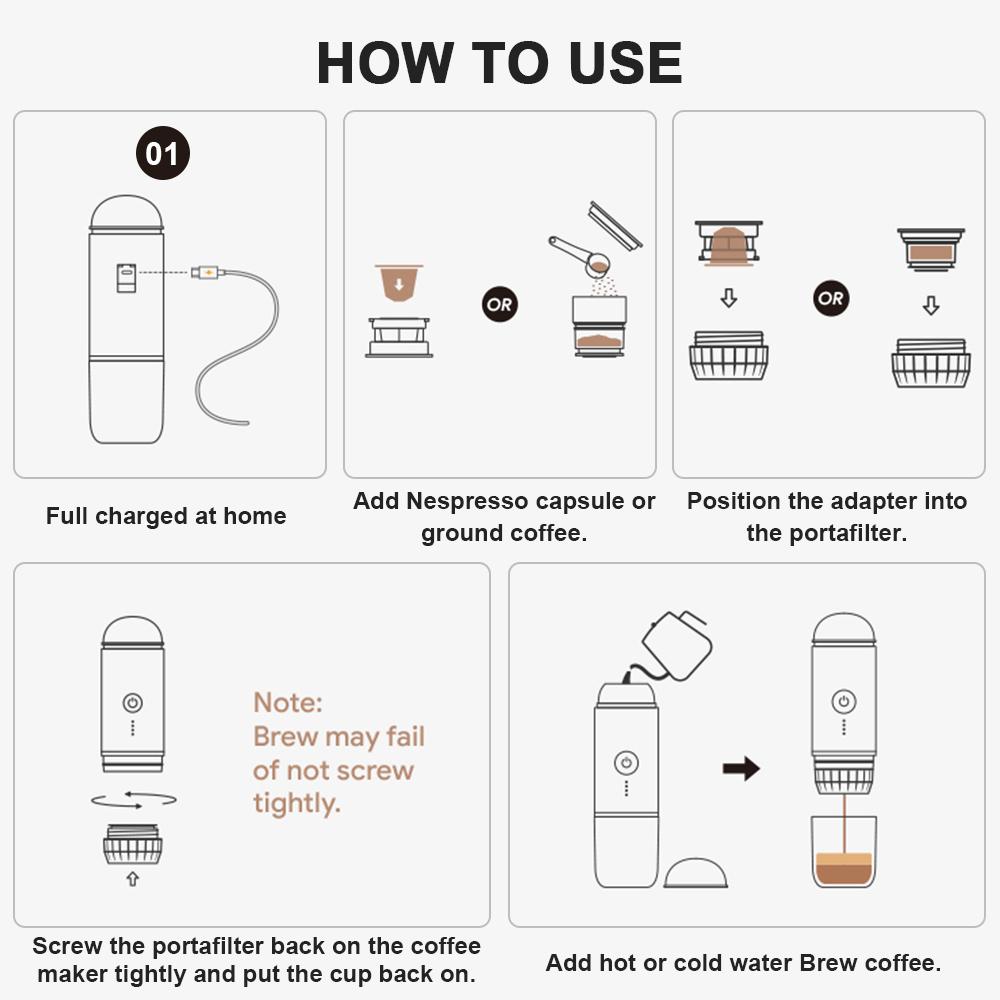 HOW TO USE

01

Full charged at home

OR

Add Nespresso capsule or ground coffee.

OR

Position the adapter into the portafilter.

Note:
Brew may fail of not screw tightly.

Screw the portafilter back on the coffee maker tightly and put the cup back on.

Add hot or cold water Brew coffee.