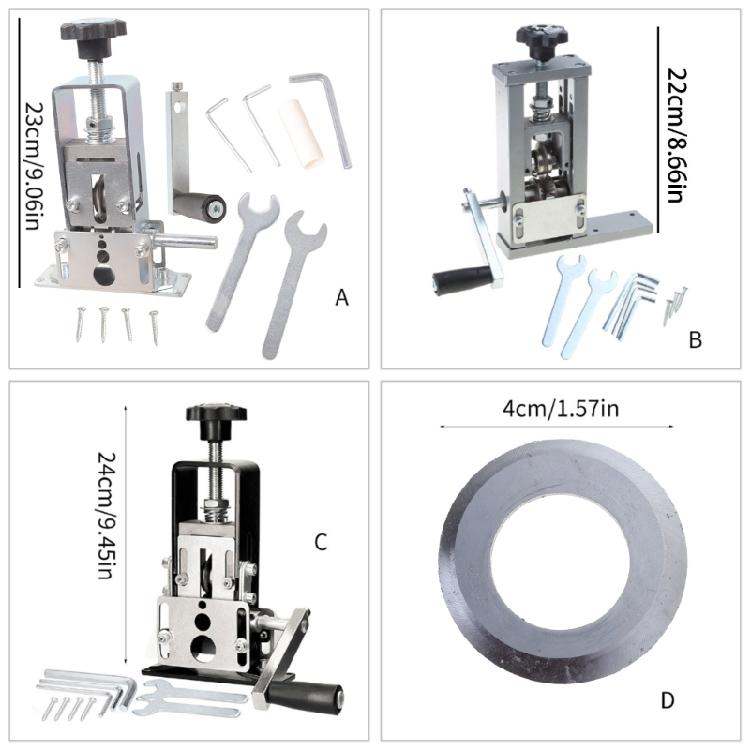 23cm/9.06in

A

22cm/8.66in

B

24cm/9.45in

C

4cm/1.57in

D