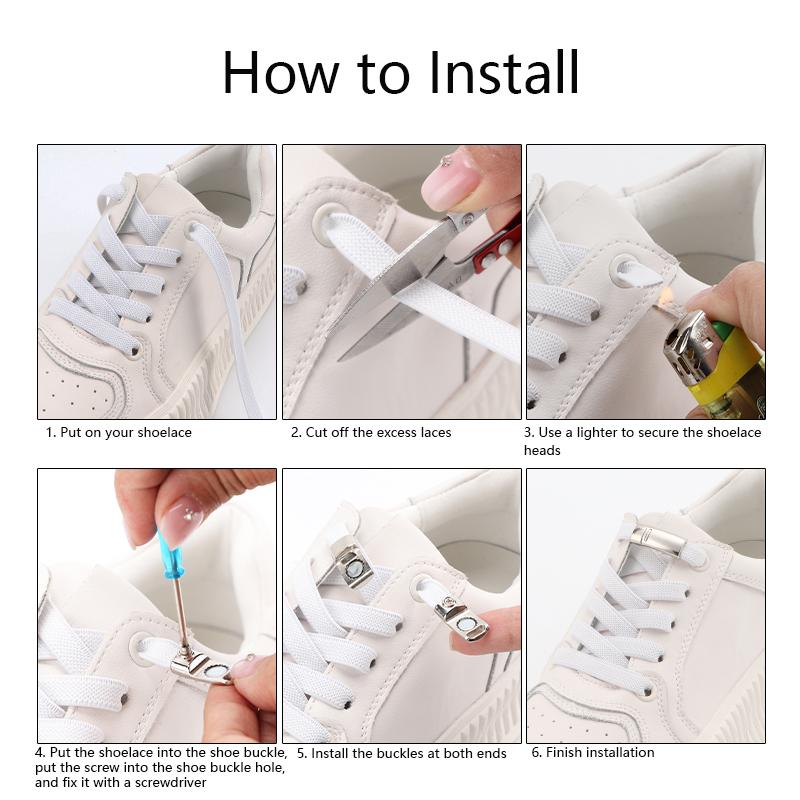 How to Install

1. Put on your shoelace

2. Cut off the excess laces

3. Use a lighter to secure the shoelace heads

4. Put the shoelace into the shoe buckle, put the screw into the shoe buckle hole, and fix it with a screwdriver

5. Install the buckles at both ends

6. Finish installation