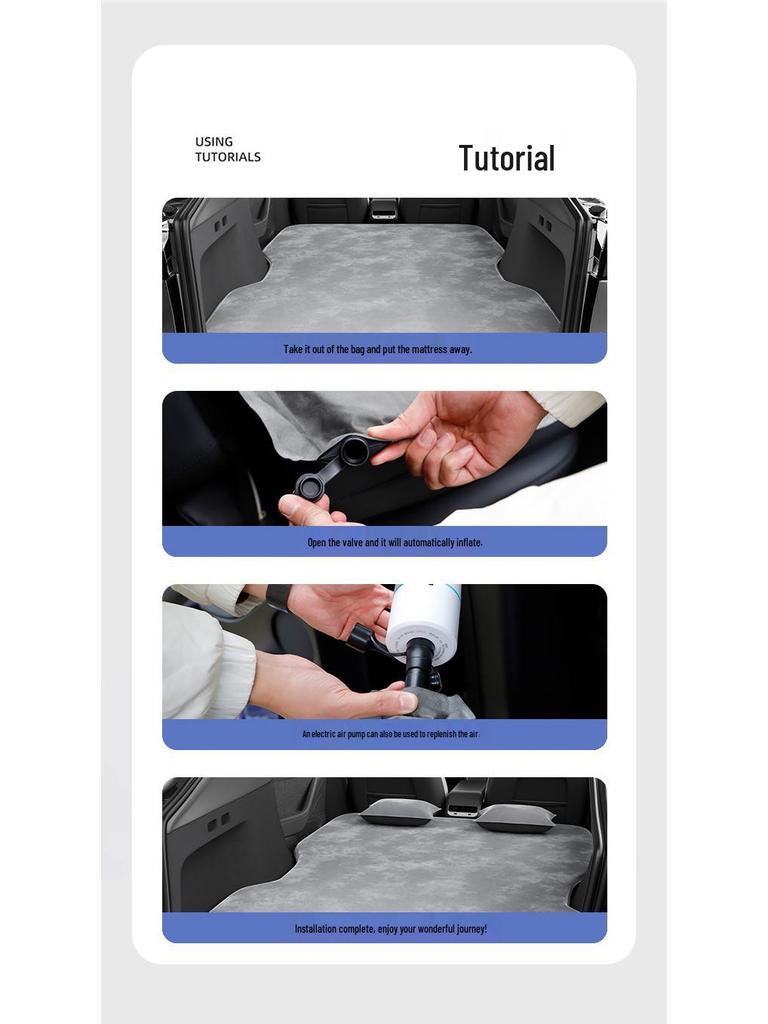 USING
TUTORIALS

Tutorial

Take it out of the bag and put the mattress away.

Open the valve and it will automatically inflate.

An electric air pump can also be used to replenish the air.

Installation complete, enjoy your wonderful journey!