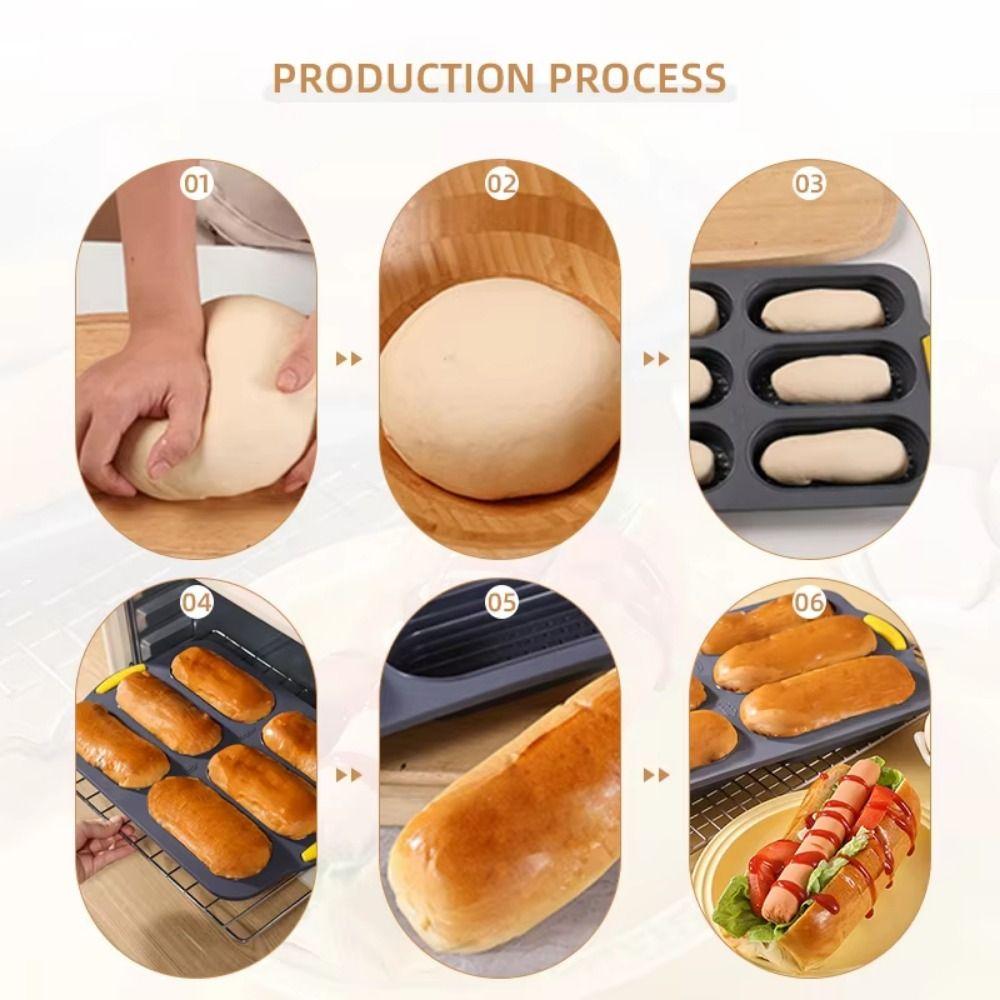 PRODUCTION PROCESS

01

02

03

04

05

06