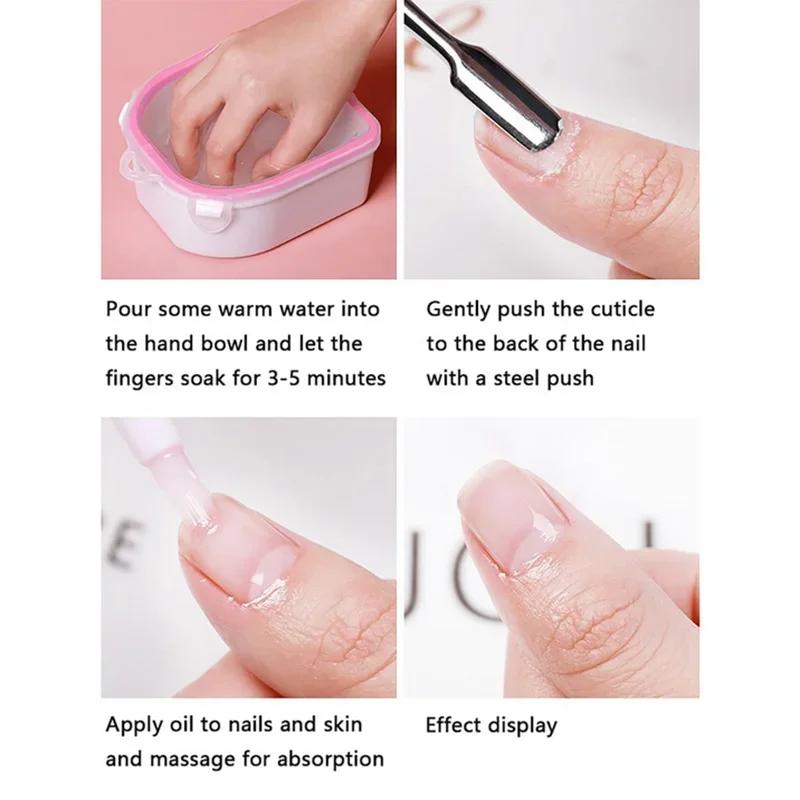 Pour some warm water into the hand bowl and let the fingers soak for 3-5 minutes

Gently push the cuticle to the back of the nail with a steel push

Apply oil to nails and skin and massage for absorption

Effect display