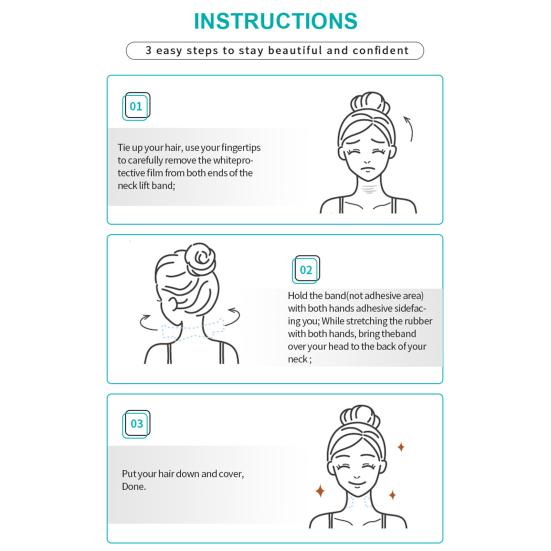 INSTRUCTIONS

3 easy steps to stay beautiful and confident

01

Tie up your hair, use your fingertips to carefully remove the whiteprotective film from both ends of the neck lift band;

02

Hold the band(not adhesive area) with both hands adhesive sidefacing you; While stretching the rubber with both hands, bring theband over your head to the back of your neck ;

03

Put your hair down and cover, Done.