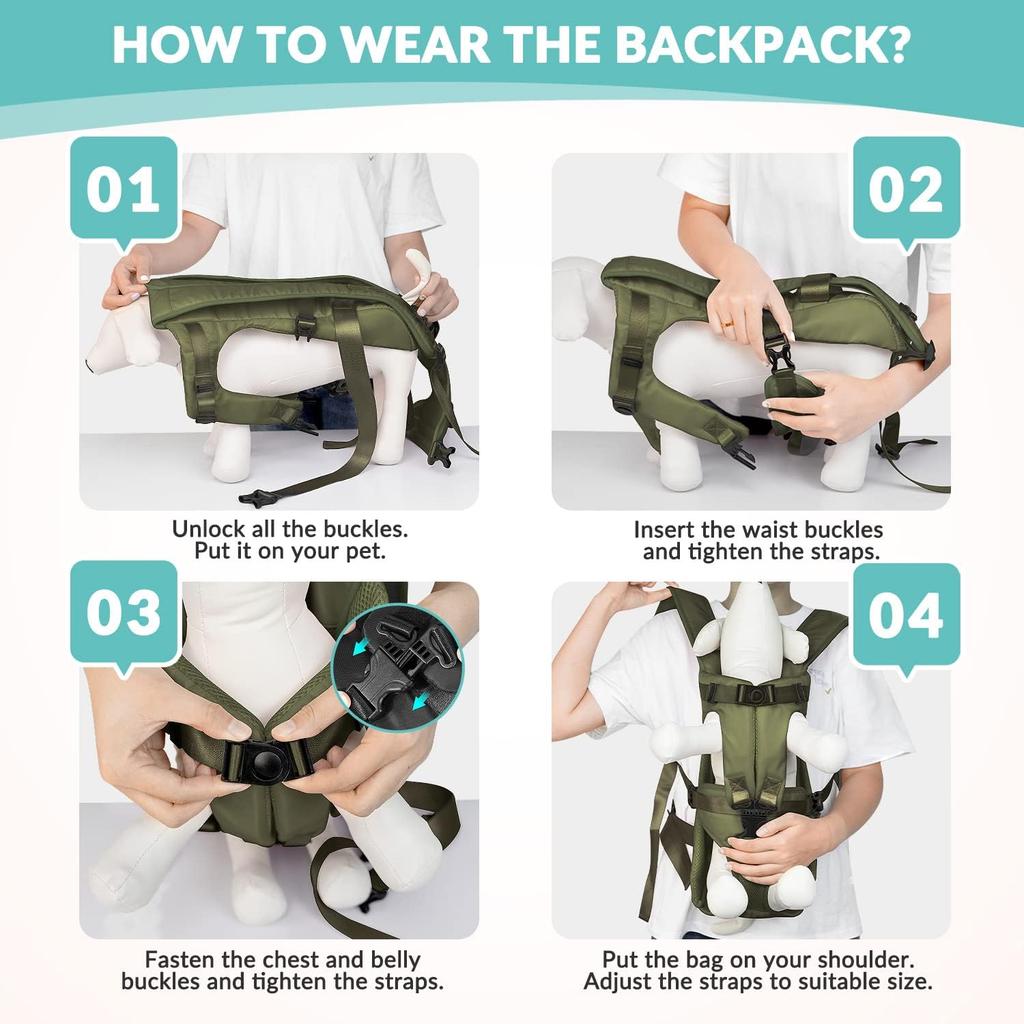 HOW TO WEAR THE BACKPACK?

01

Unlock all the buckles.
Put it on your pet.

02

Insert the waist buckles and tighten the straps.

03

Fasten the chest and belly buckles and tighten the straps.

04

Put the bag on your shoulder.
Adjust the straps to suitable size.